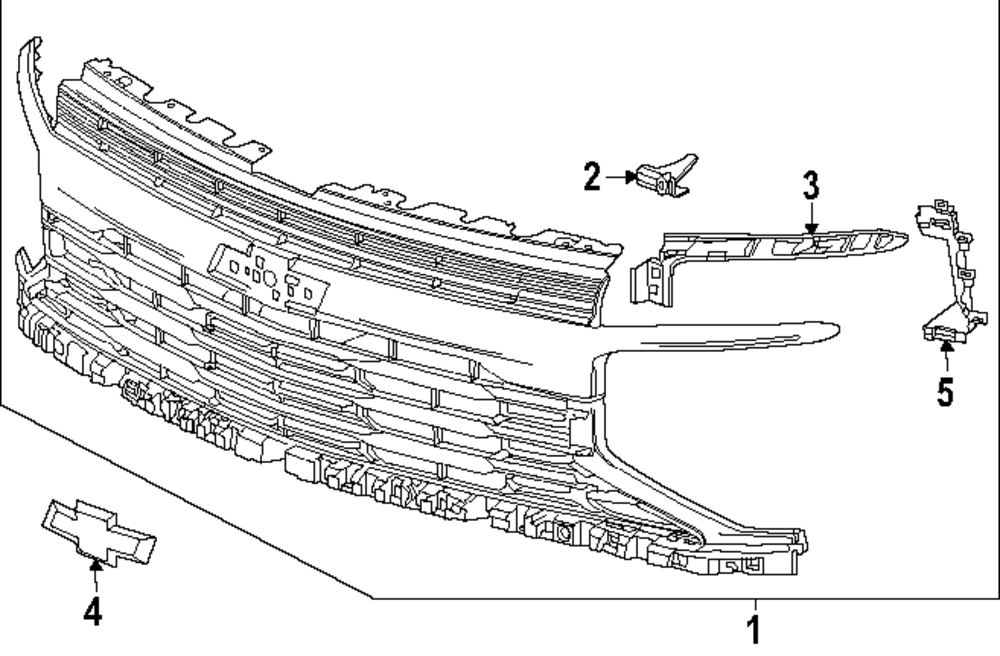 2
3
5
4
1