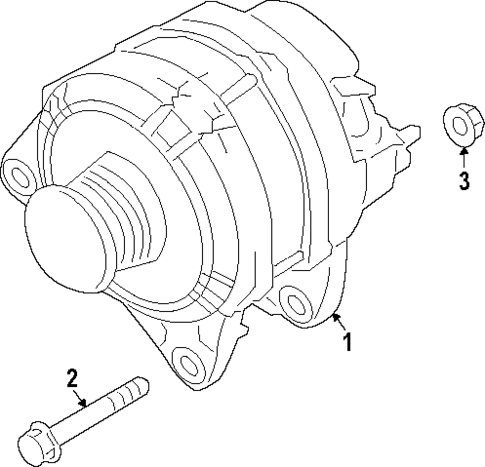 3

1

2