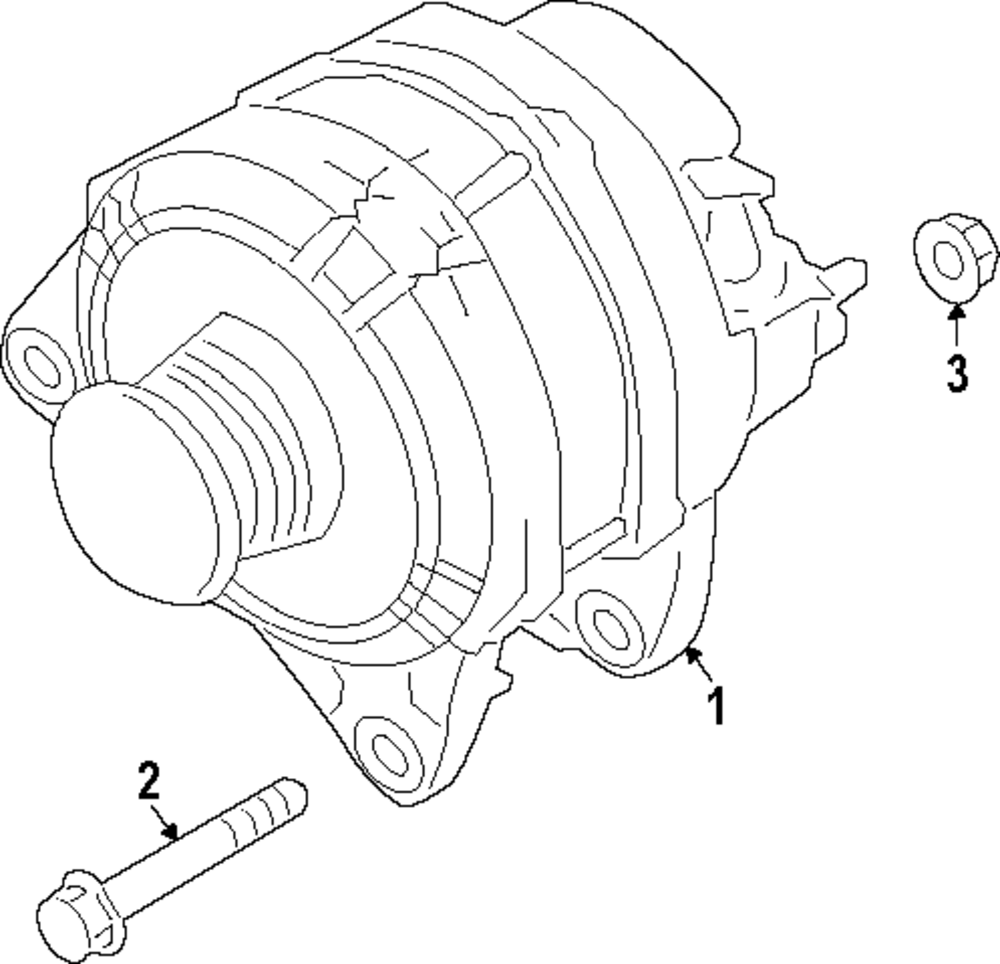 3

1

2