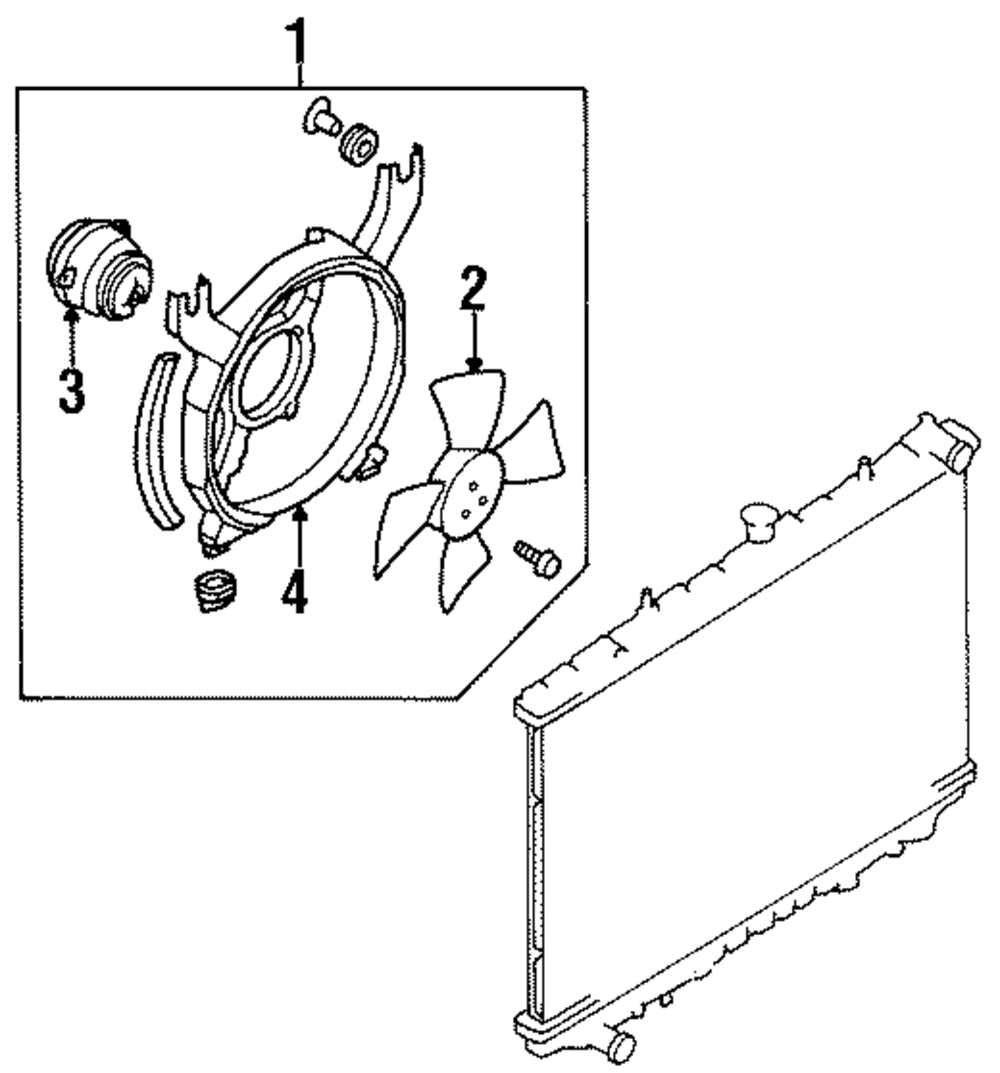 1
2
3
4