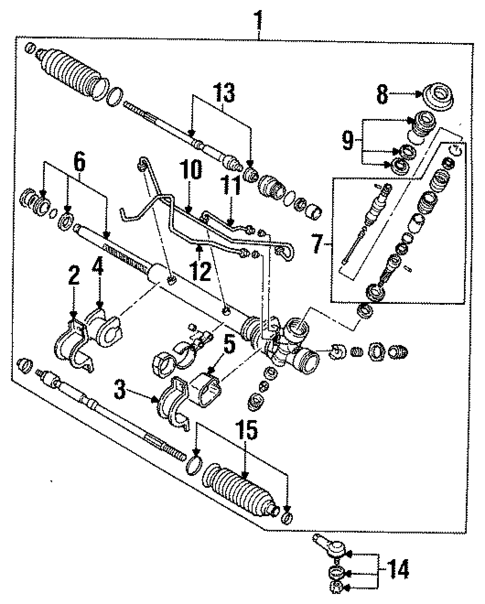 1
13
8
9
6
10
11
7
12
2
4
5
3
15
14