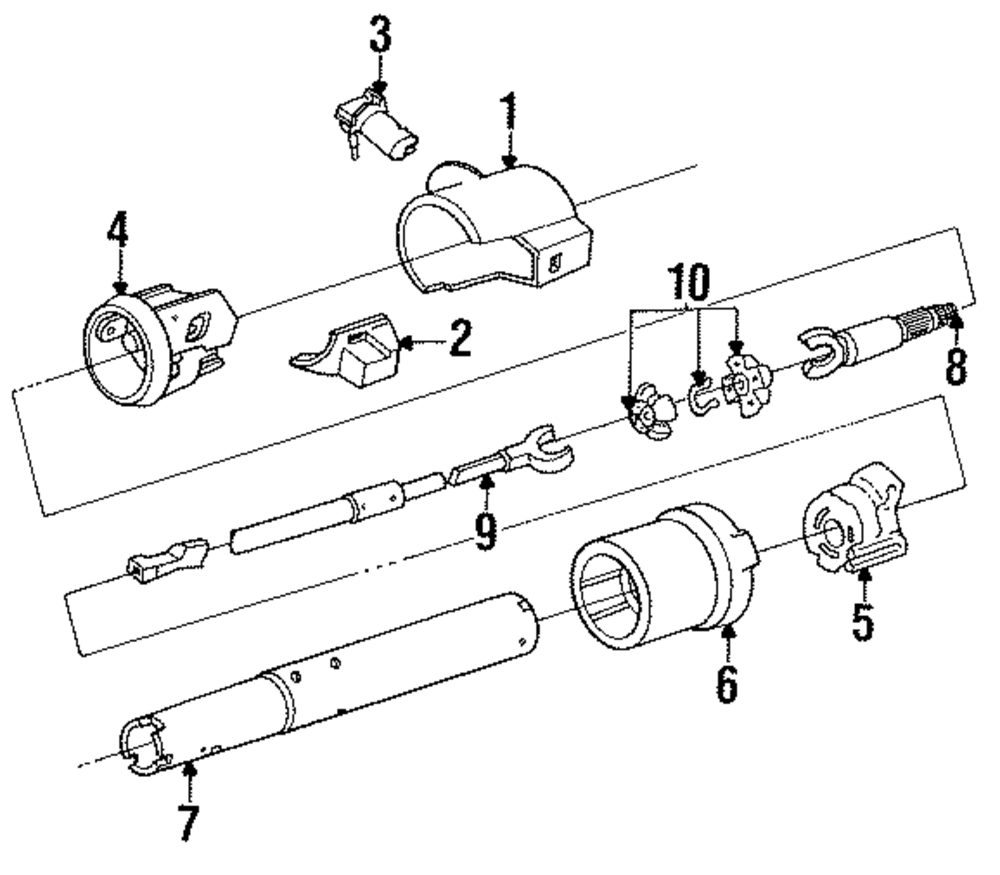 3
1
4
2
10
8
9
5
6
7