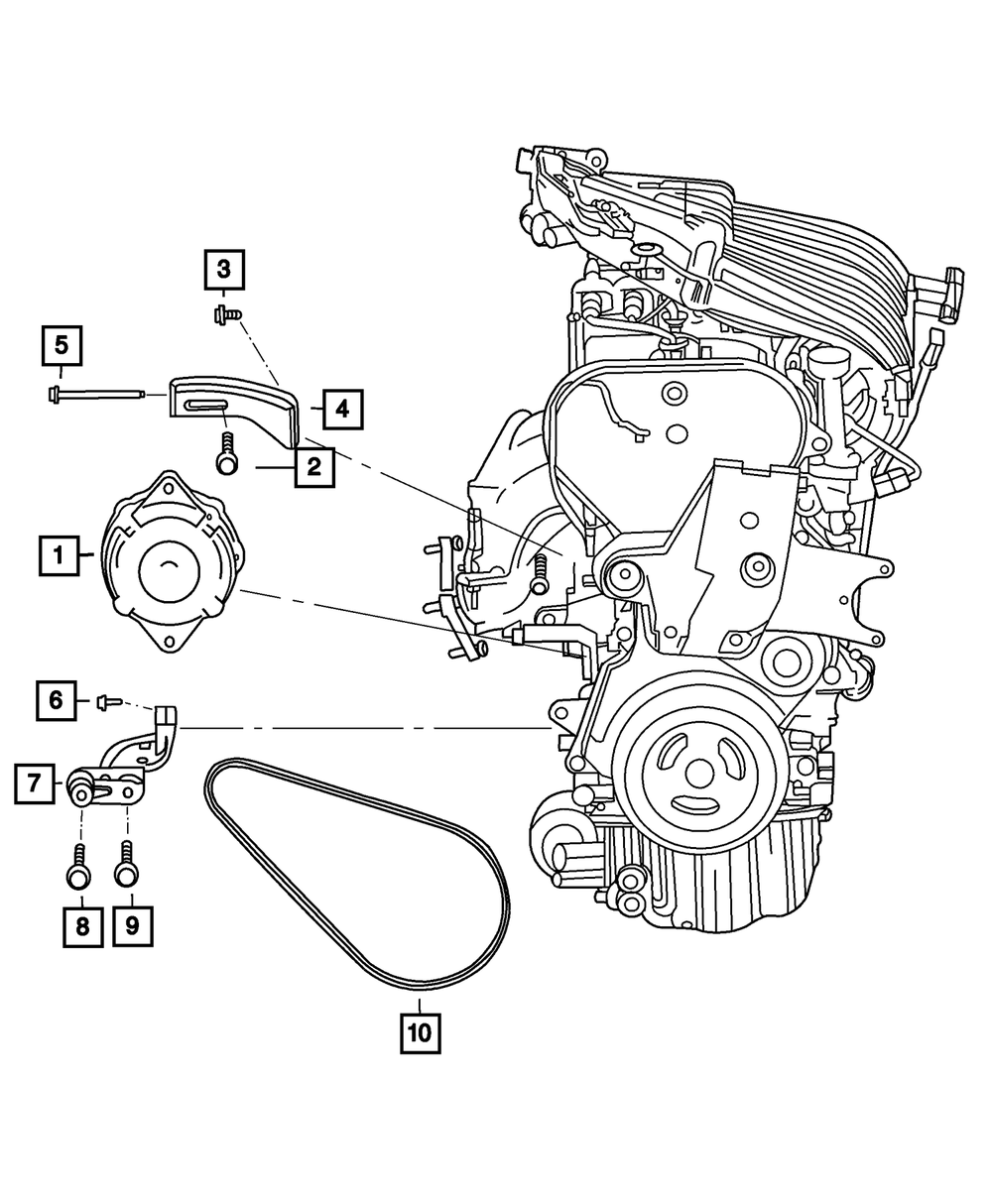 3
5
4
2
1
6
7
8
9
10