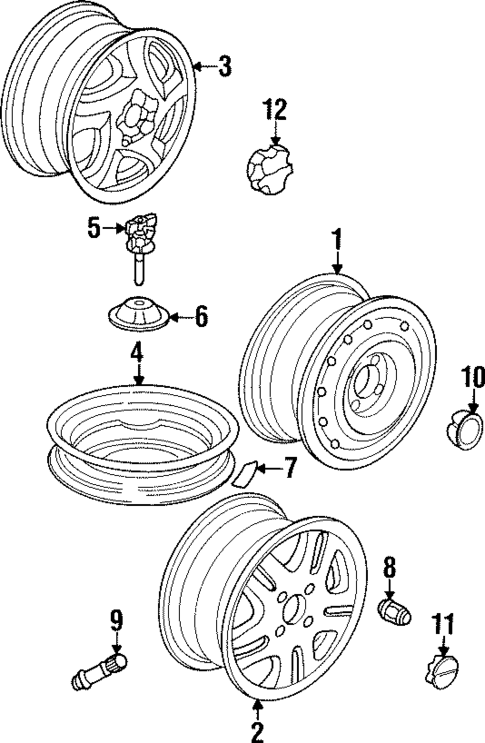 3
12
5
1
6
4
10
7
8
9
11
2