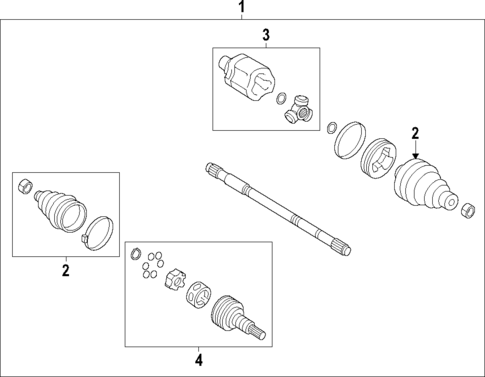 1
3
2
2
4