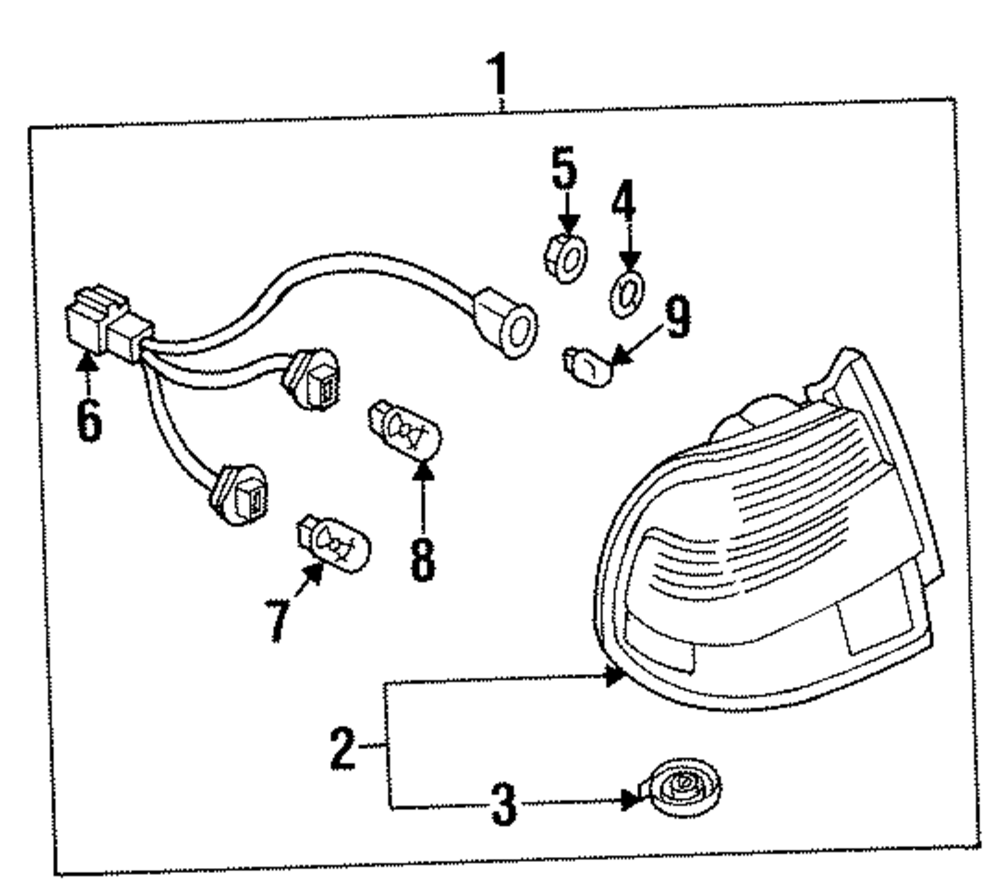 1
5
4
9
6
8
7
2
3