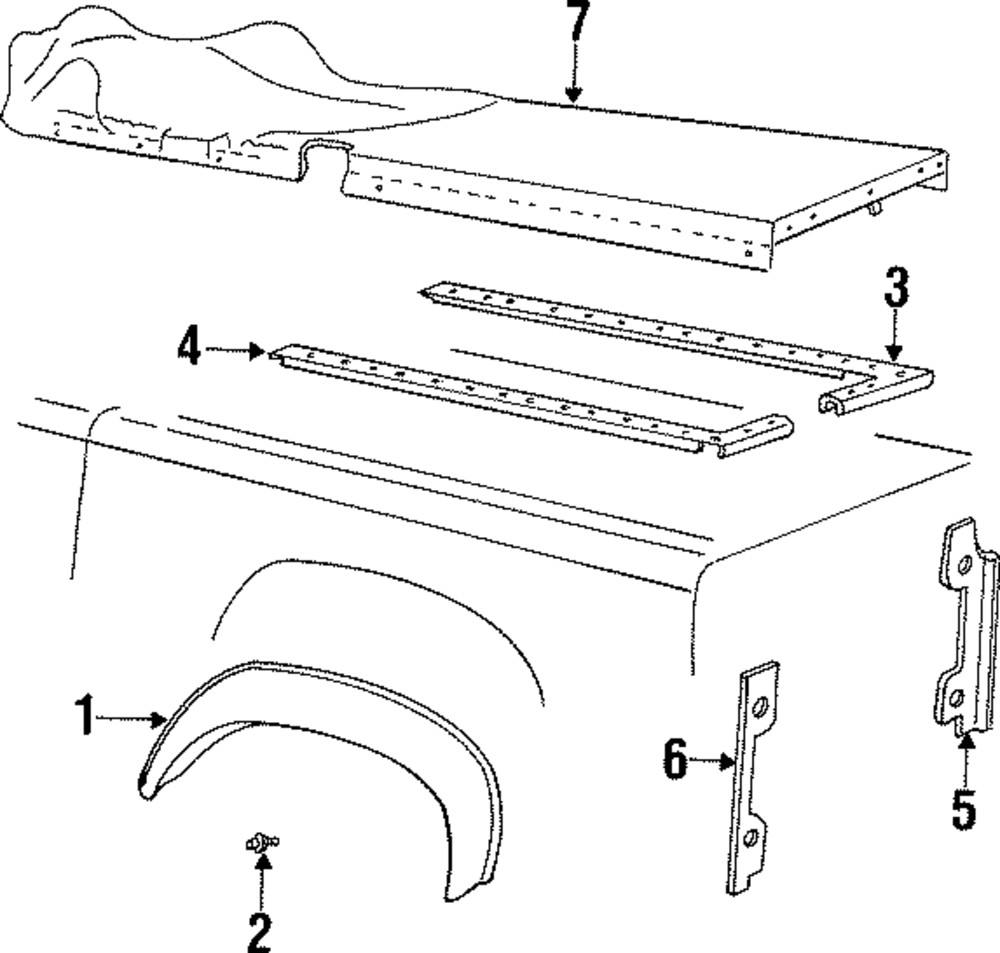 7
3
4
1
6
5
2