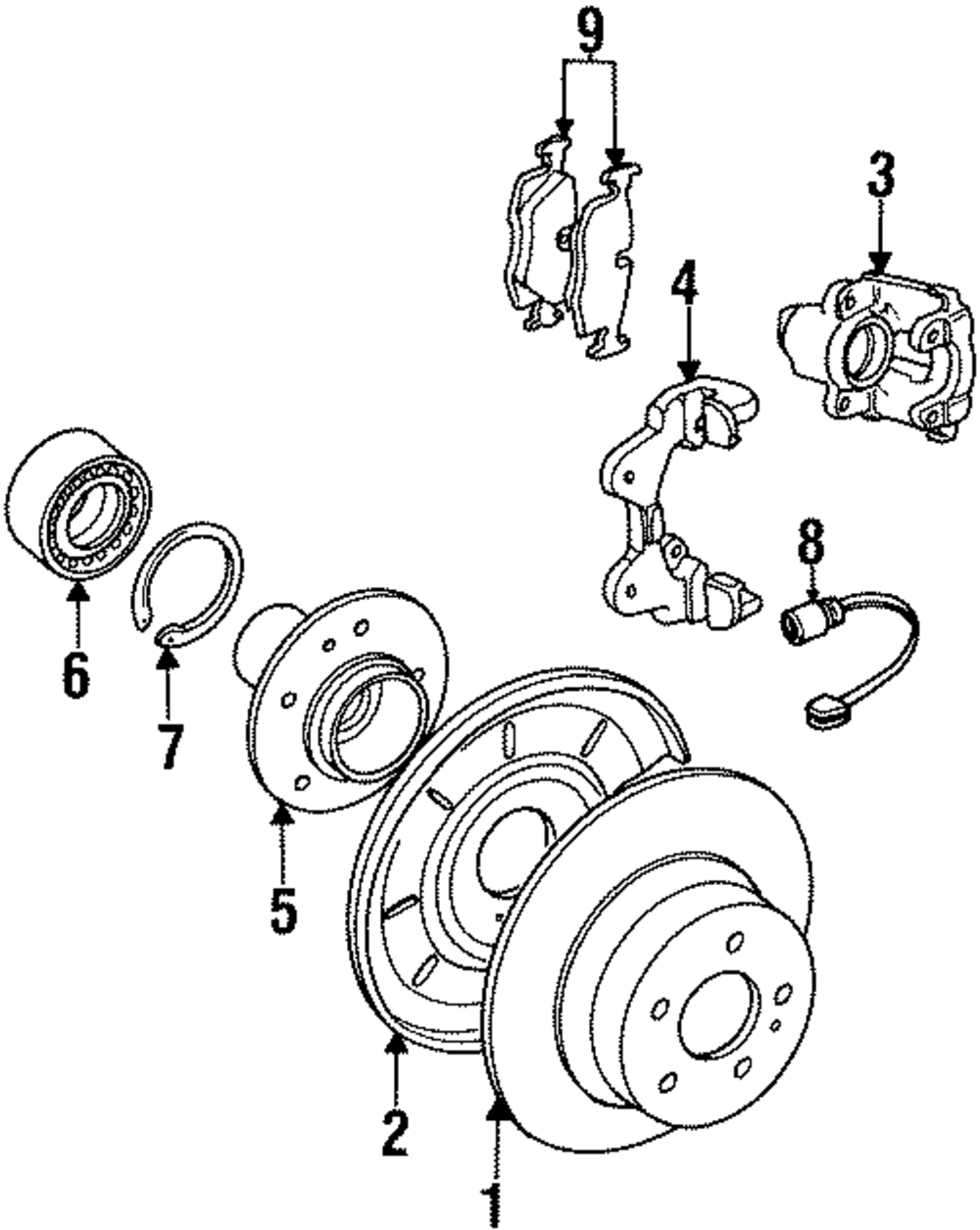 9
3
4
6
7
8
5
2
1