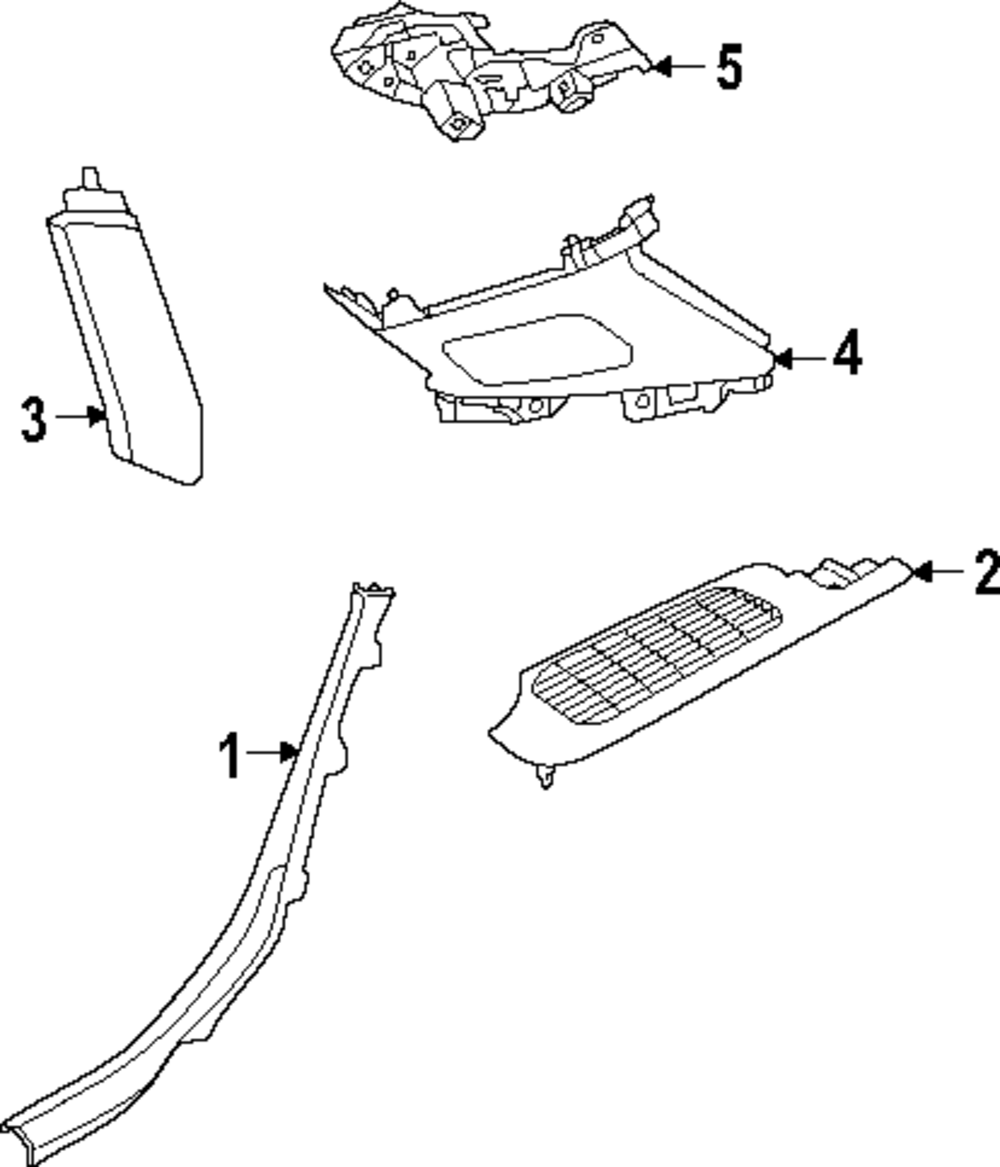 5
3
4
2
1