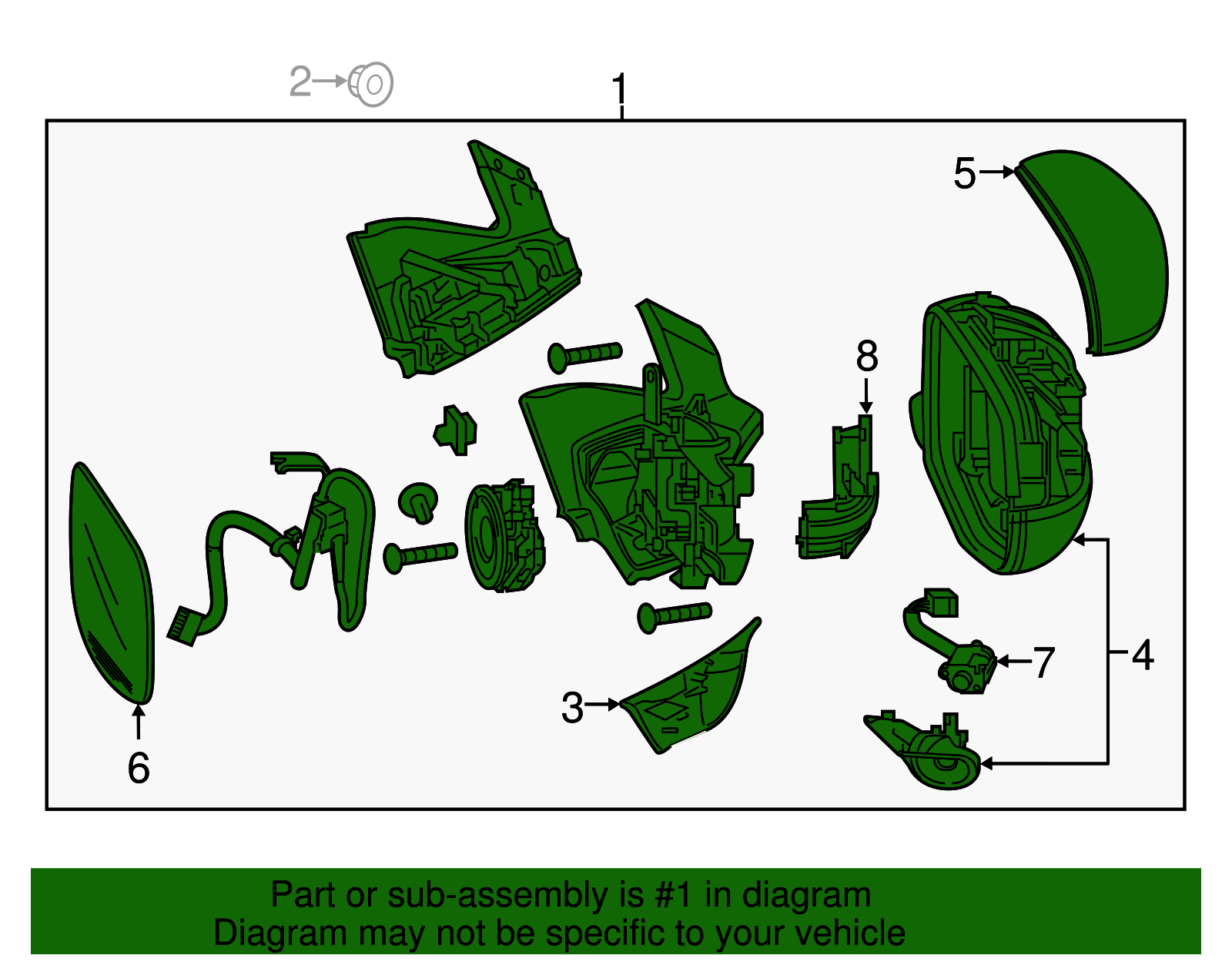 2

1

5

8

4

7

3

6

Part or sub-assembly is #1 in diagram
Diagram may not be specific to your vehicle