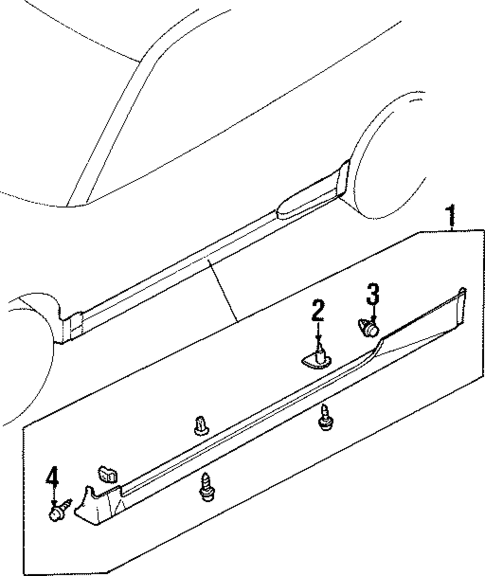 1
2
3
4