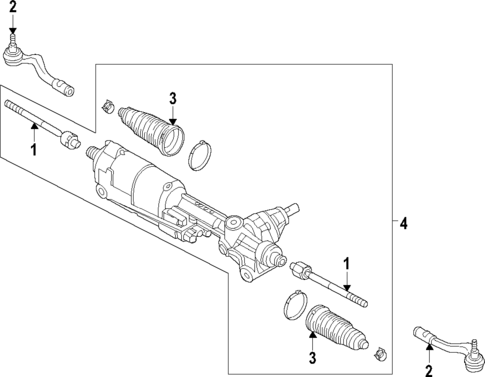 2
3
1
4
1
3
2