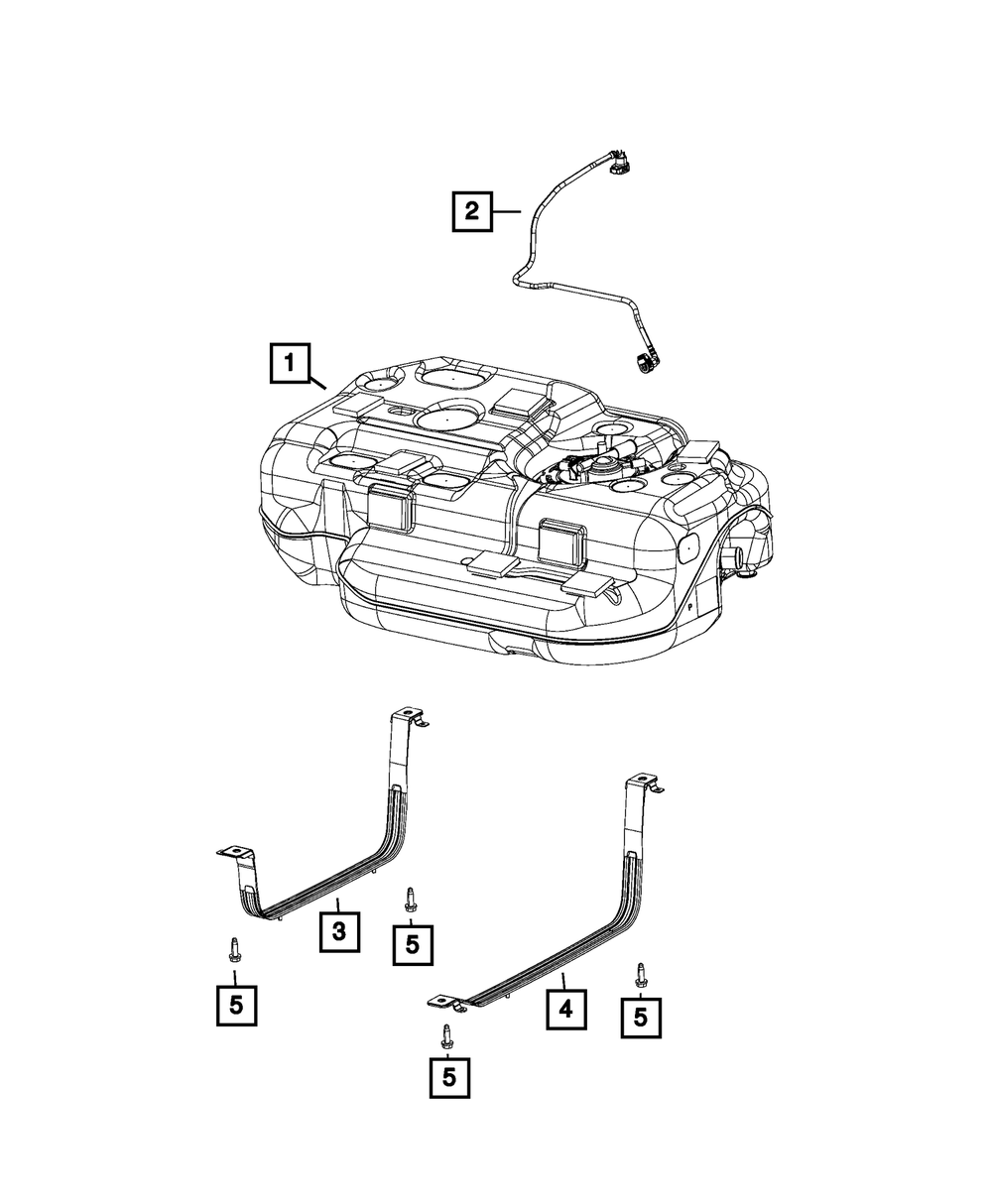 2

1

3

5

5

4

5

5