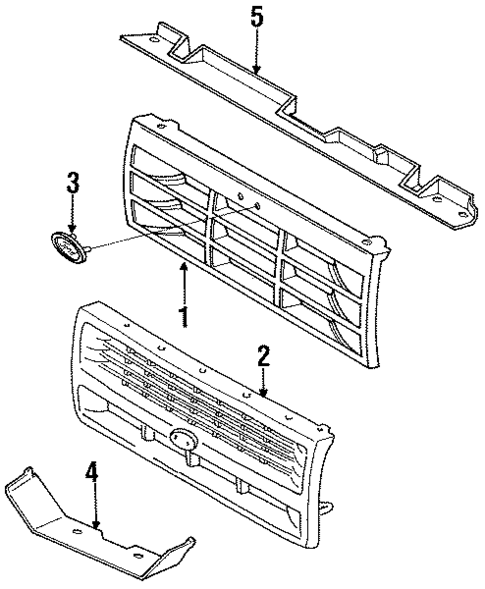 5
3
1
2
4