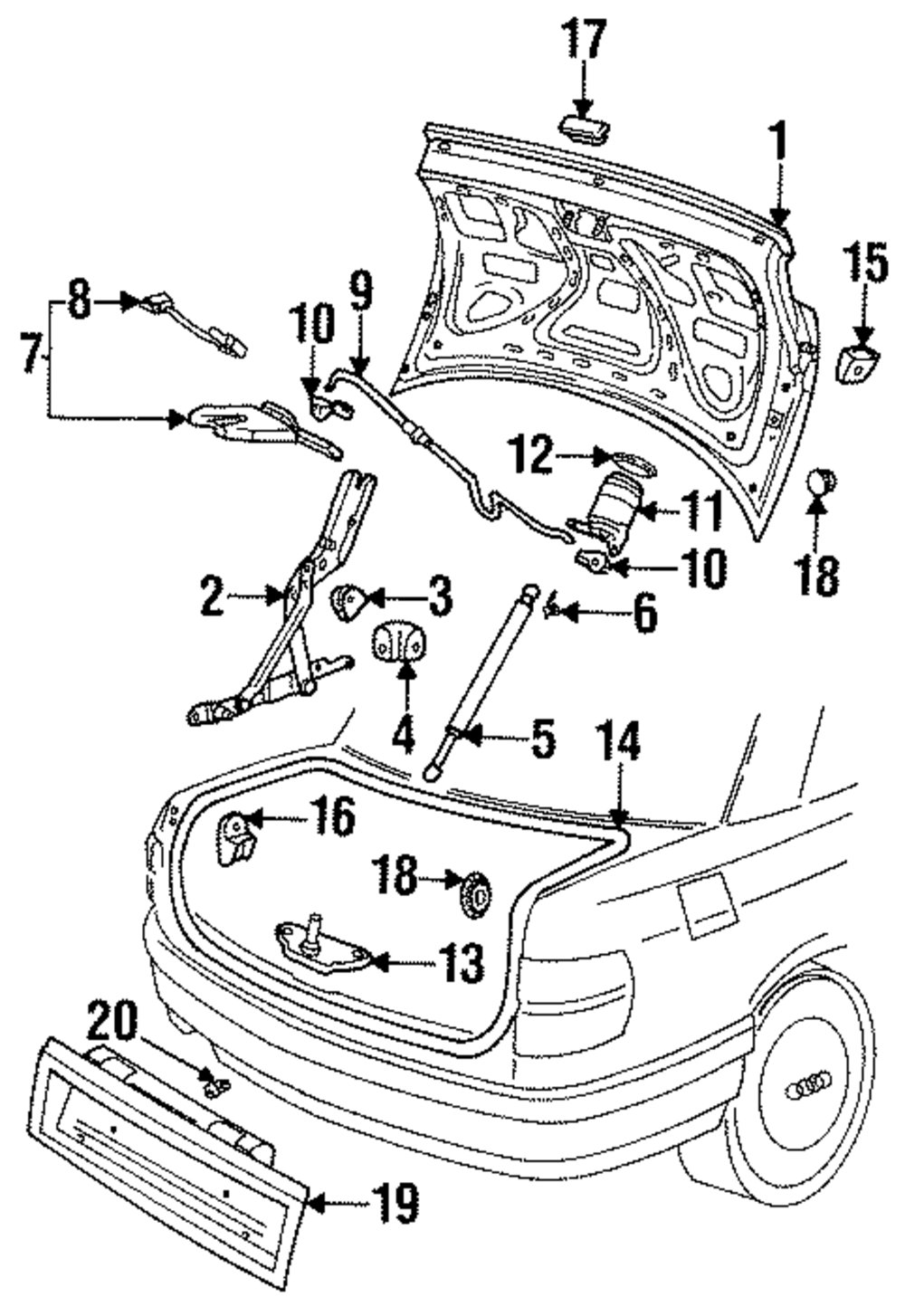 17
1
15
8
7
10
9
12
11
10
18
2
3
6
4
5
14
16
18
13
20
19