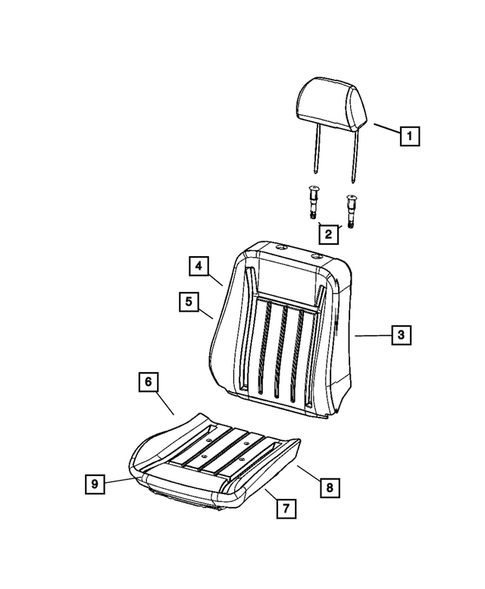 1
2
4
5
3
6
9
8
7