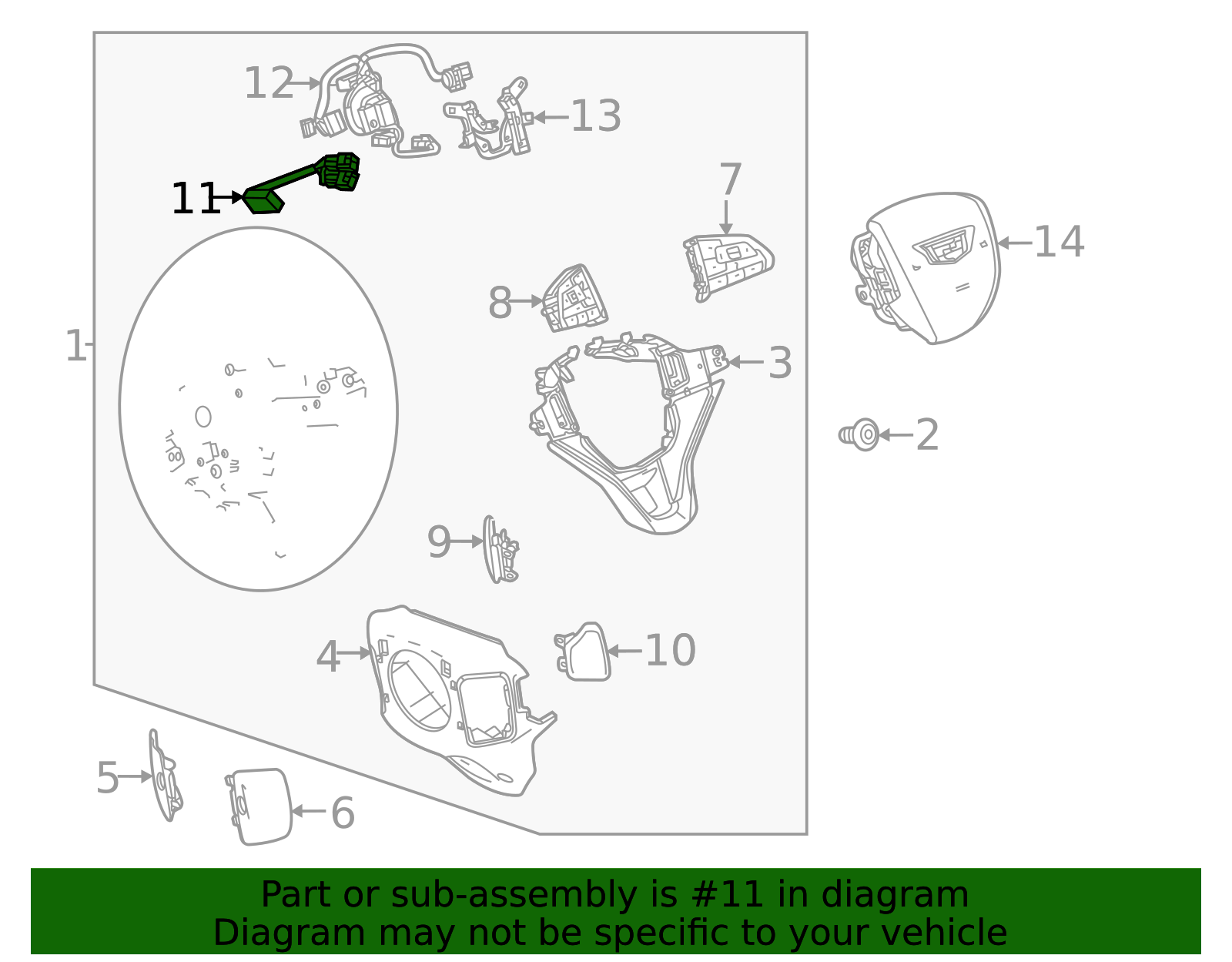 12
13
11
7
14
8
1
3
2
9
4
10
5
6

Part or sub-assembly is #11 in diagram
Diagram may not be specific to your vehicle