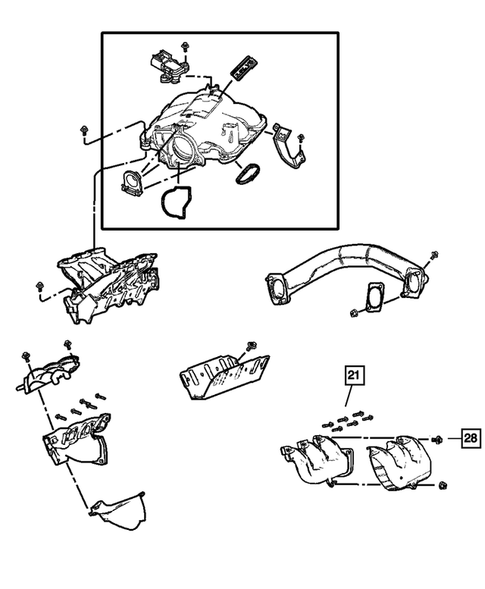 21
28