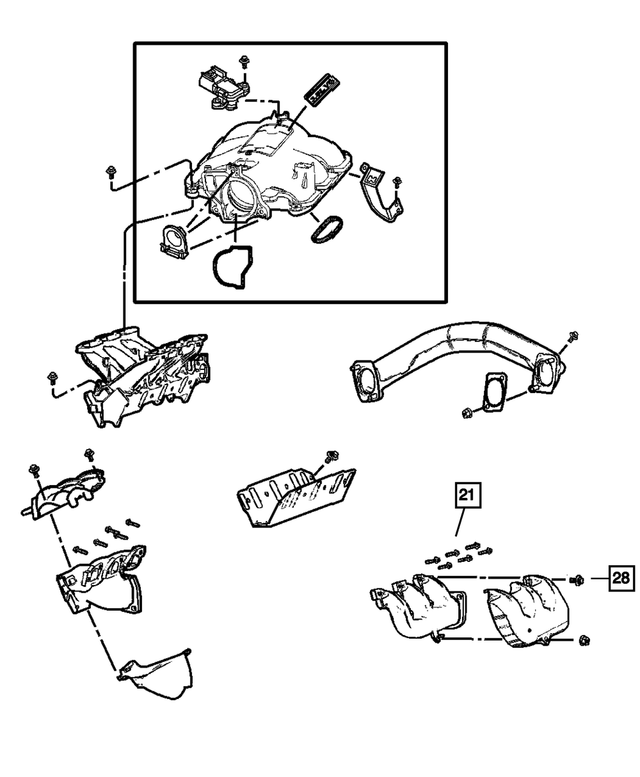 21

28