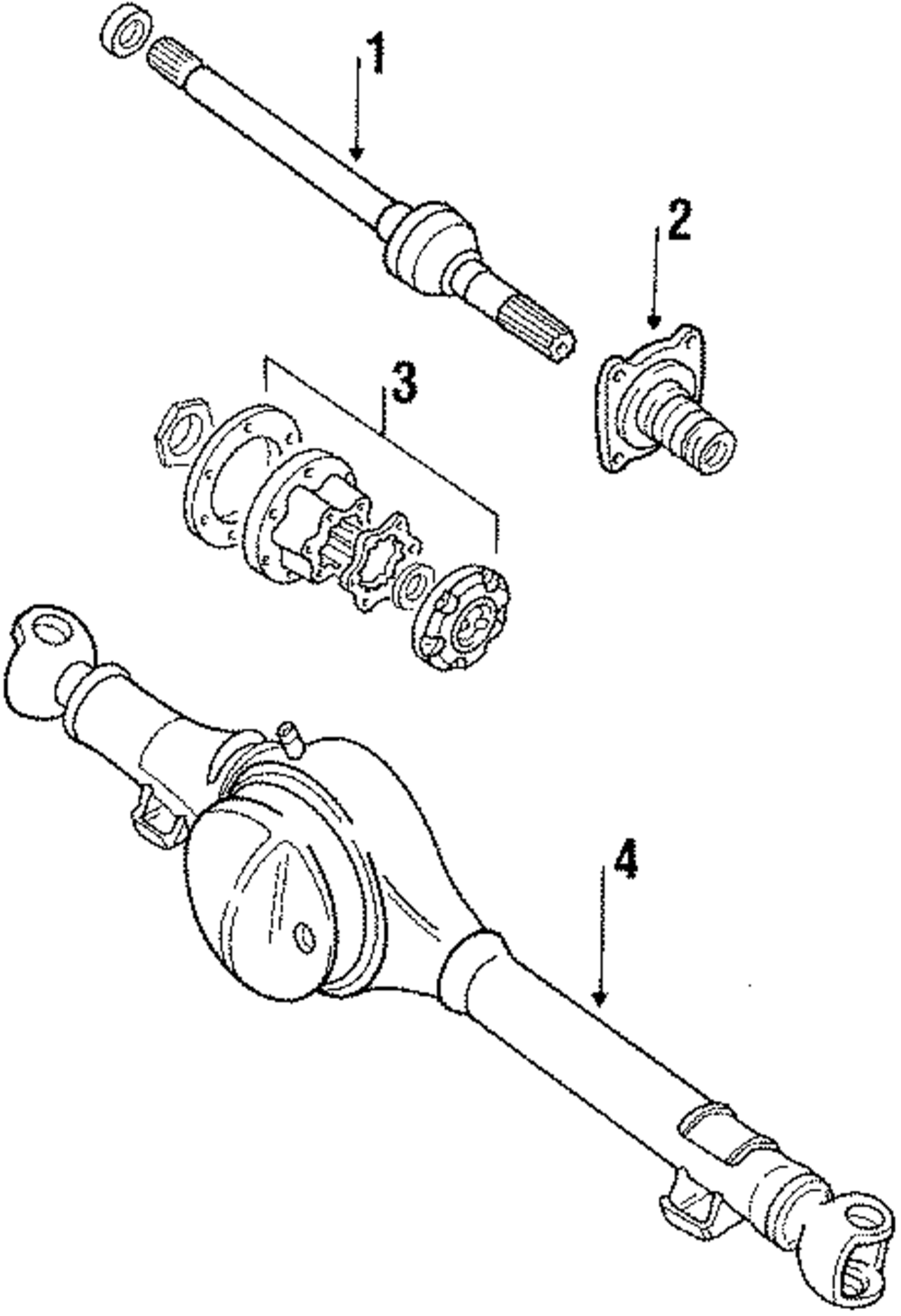 1
2
3
4