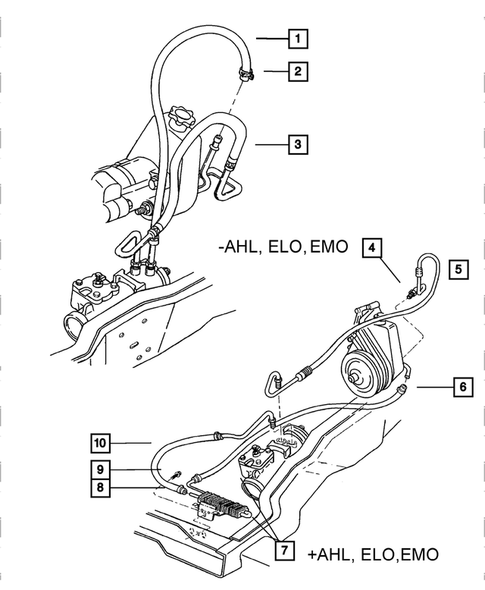 1
2
3
-AHL, ELO, EMO
4
5
6
10
9
8
7
+AHL, ELO,EMO