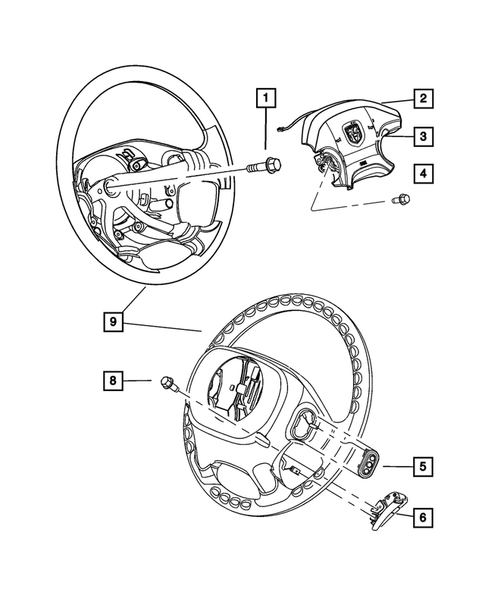 1
2
3
4
9
8
5
6