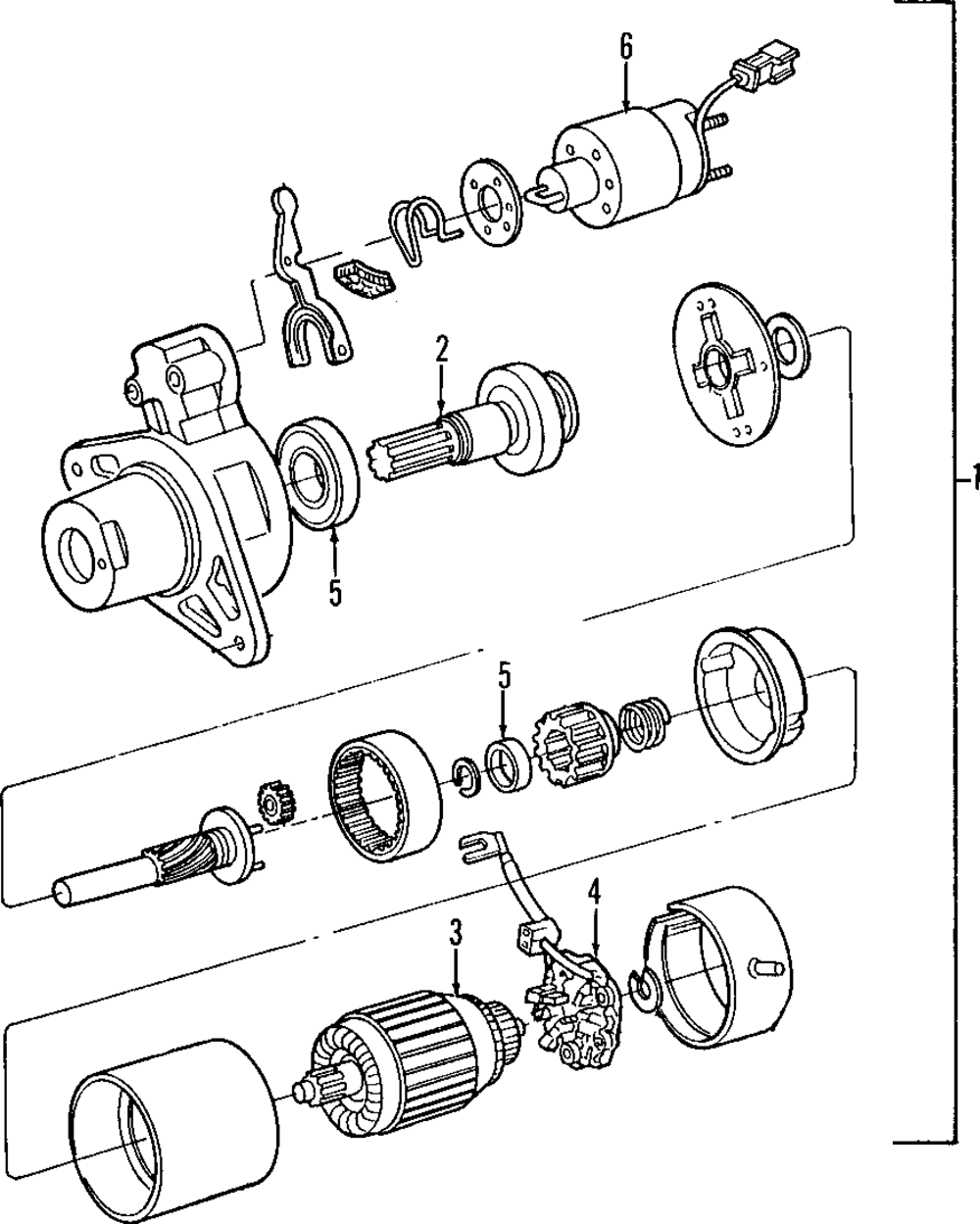 6
2
1
5
5
4
3