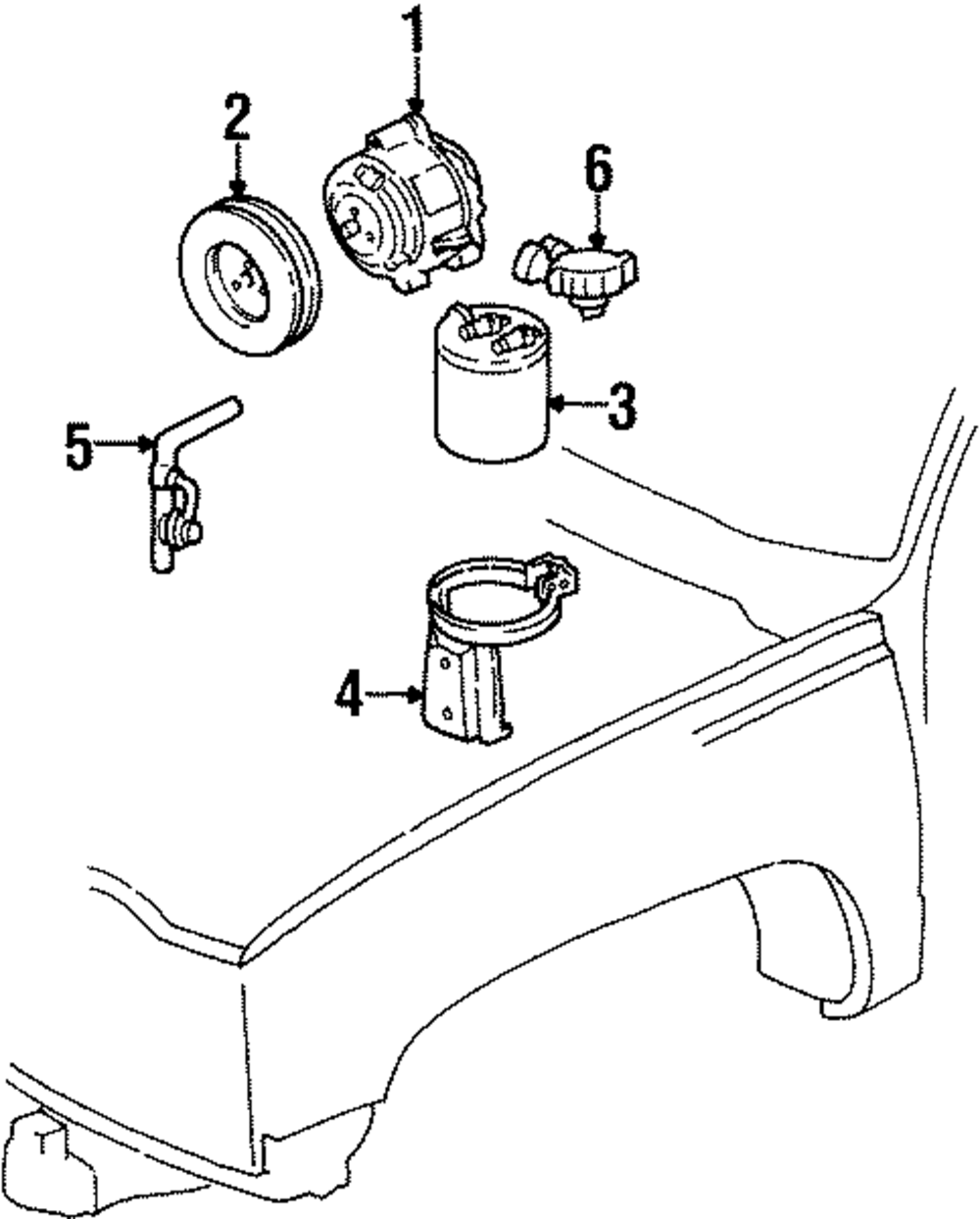 1
2
6
3
5
4