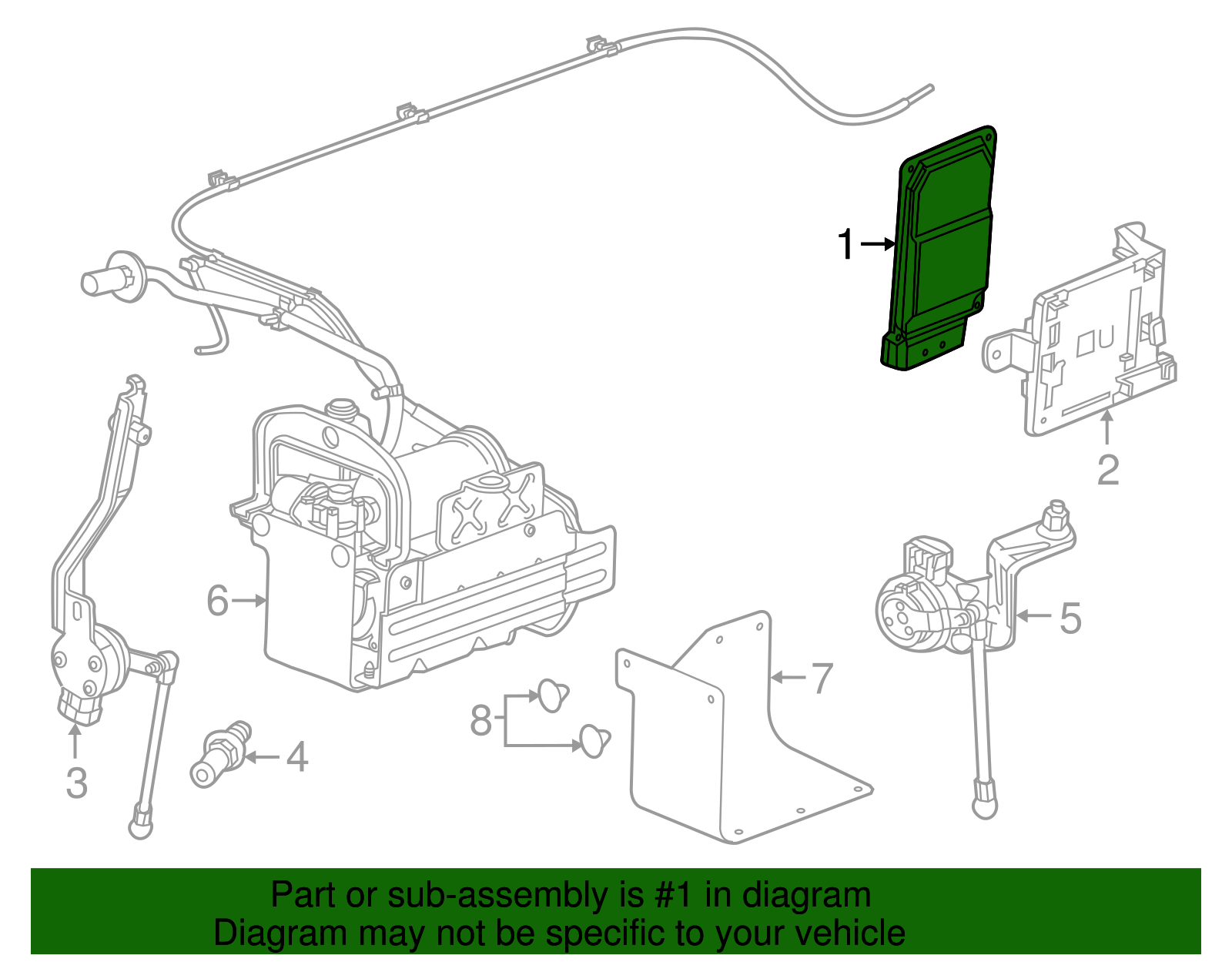 1
2
6
5
7
8
3
4

Part or sub-assembly is #1 in diagram
Diagram may not be specific to your vehicle