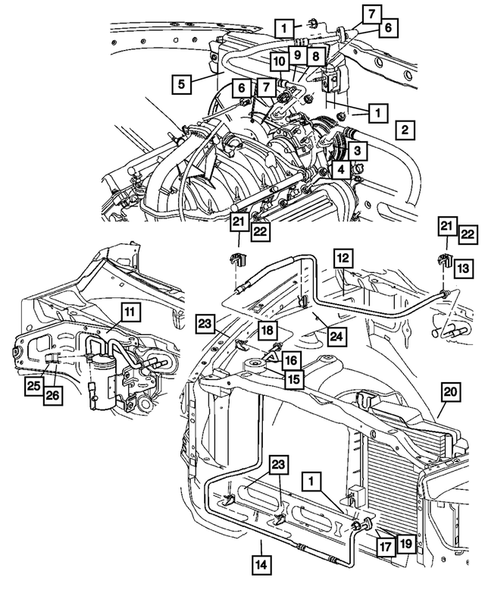 1
7
6
10
9
8
5
6
7
1
2
3
4
21
22
21
22
12
13
11
23
18
24
16
15
25
26
20
23
1
17
19
14