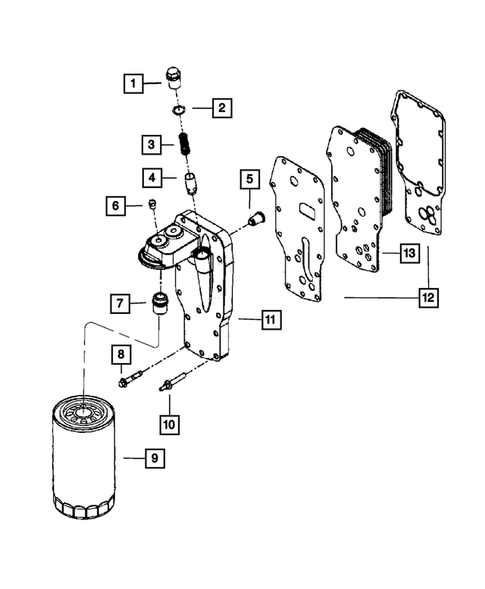 1
2
3
4
5
6
7
8
9
10
11
12
13