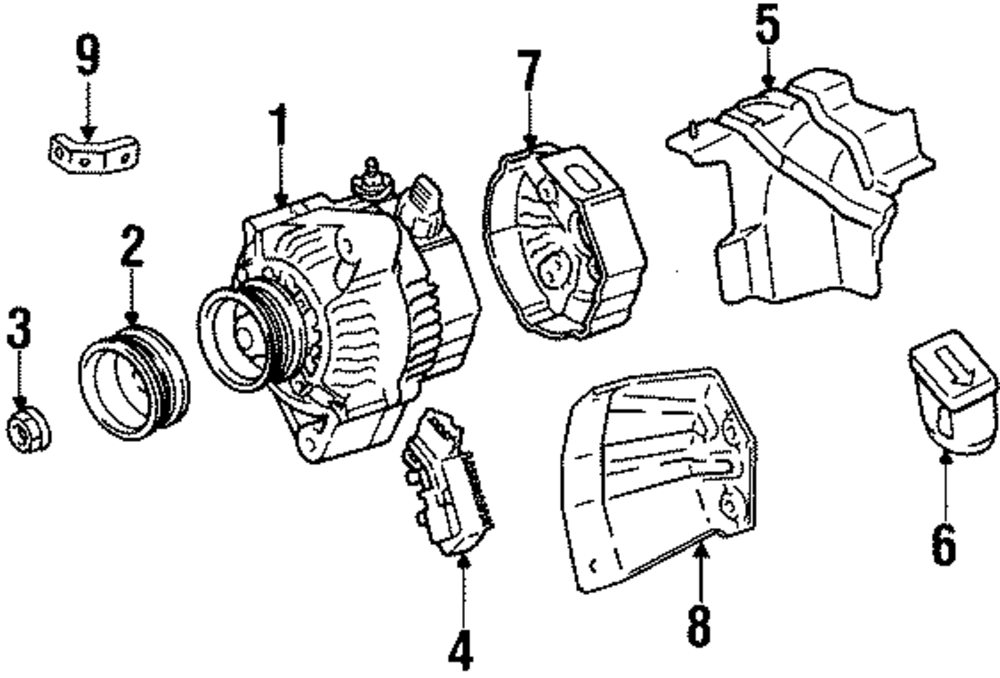 9
1
7
5
2
3
6
4
8