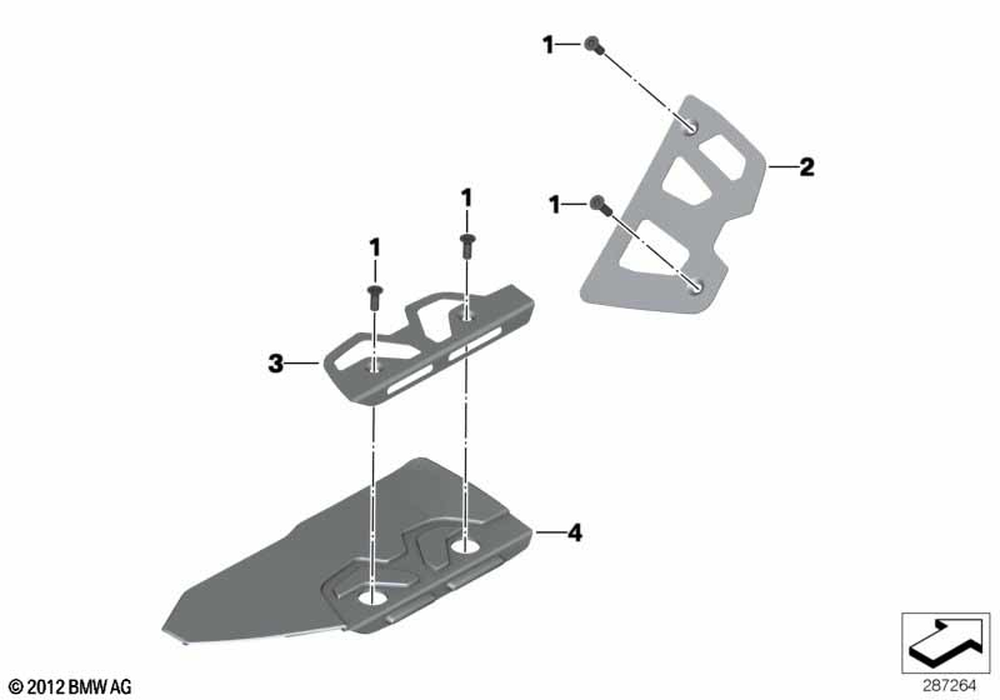 1
2
1
1
1
3
4
© 2012 BMW AG
287264