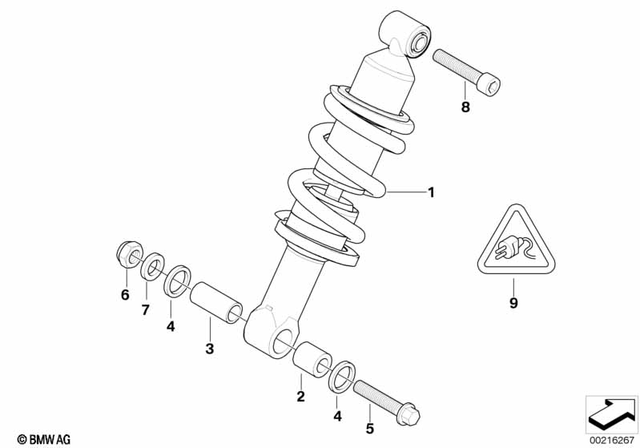 8
1
9
6
7
4
3
2
4
5
© BMW AG
00216267