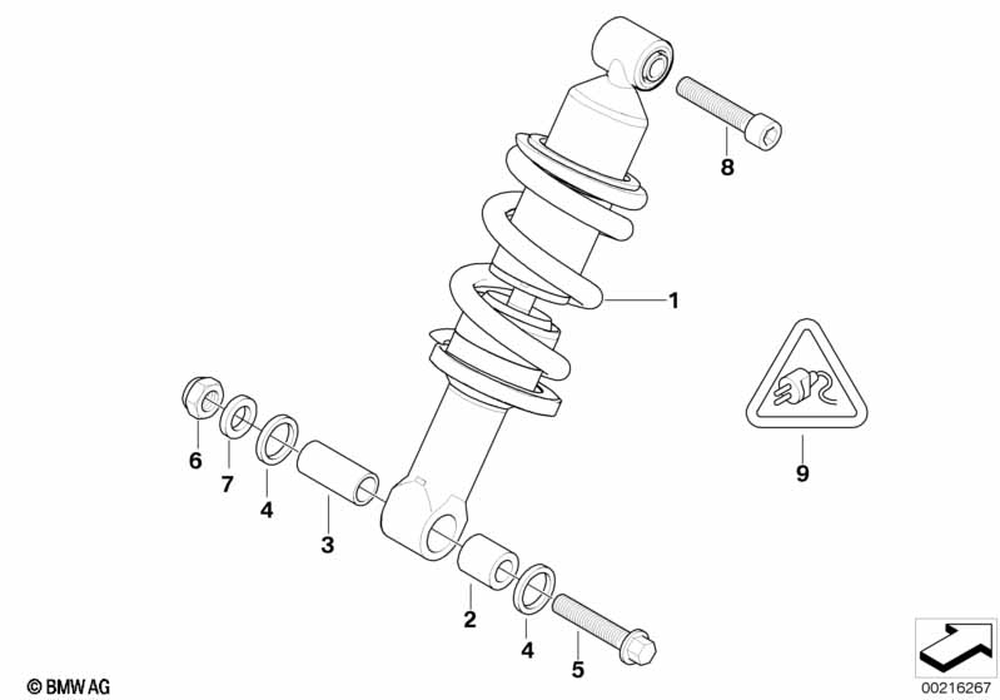 8

1

9

6

7

4

3

2

4

5

© BMW AG

00216267