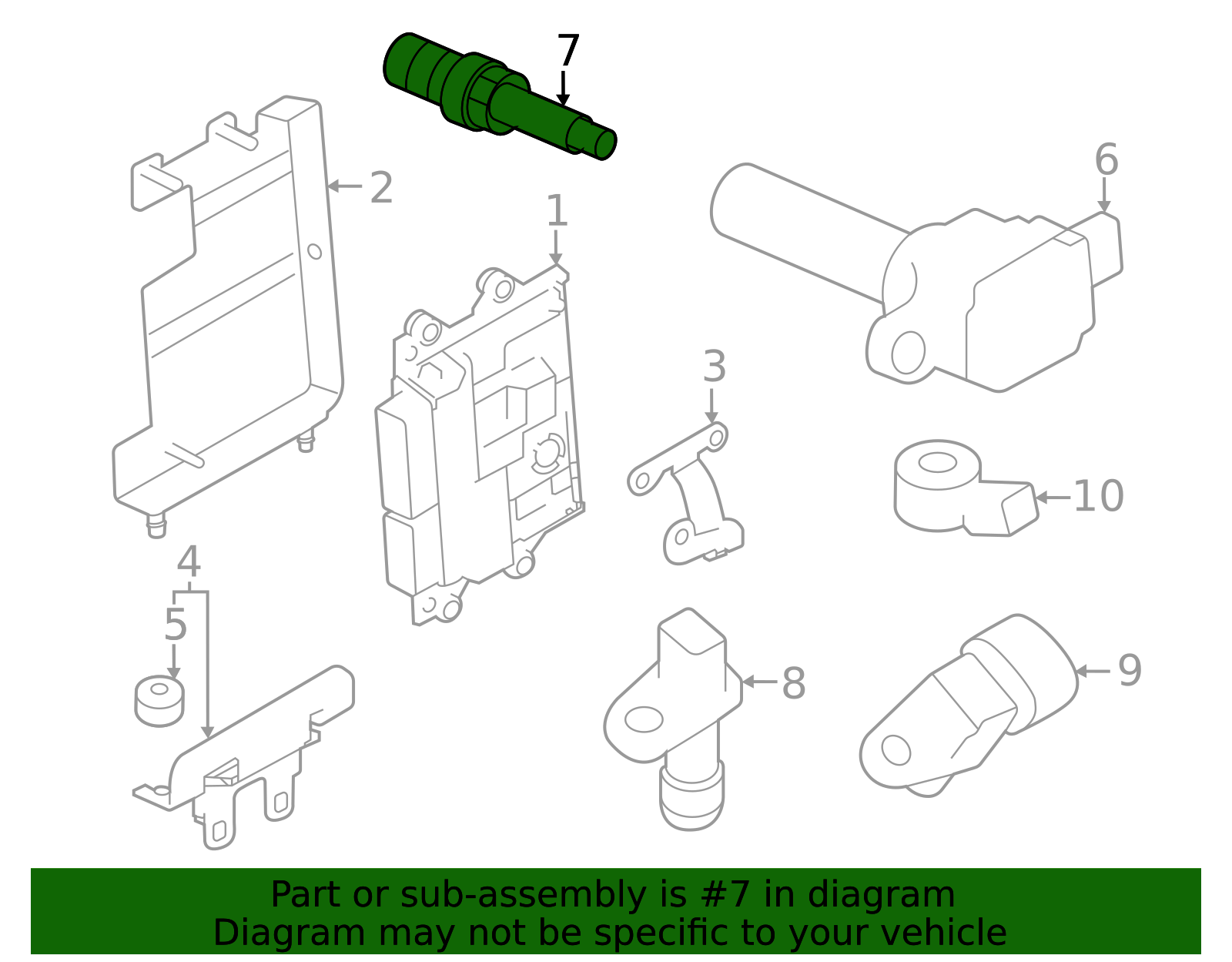 7
2
1
6
3
10
4
5
8
9

Part or sub-assembly is #7 in diagram
Diagram may not be specific to your vehicle