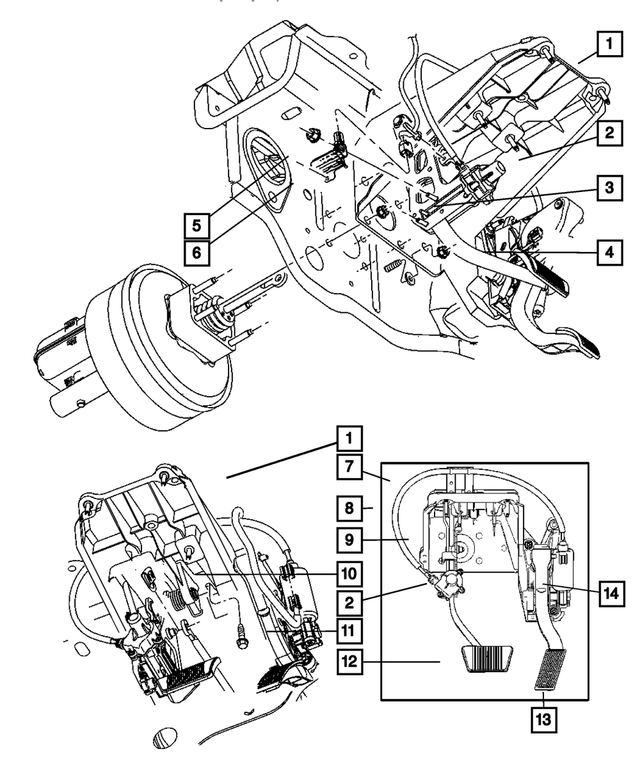 1
2
3
4
5
6
1
7
8
9
10
2
11
12
14
13