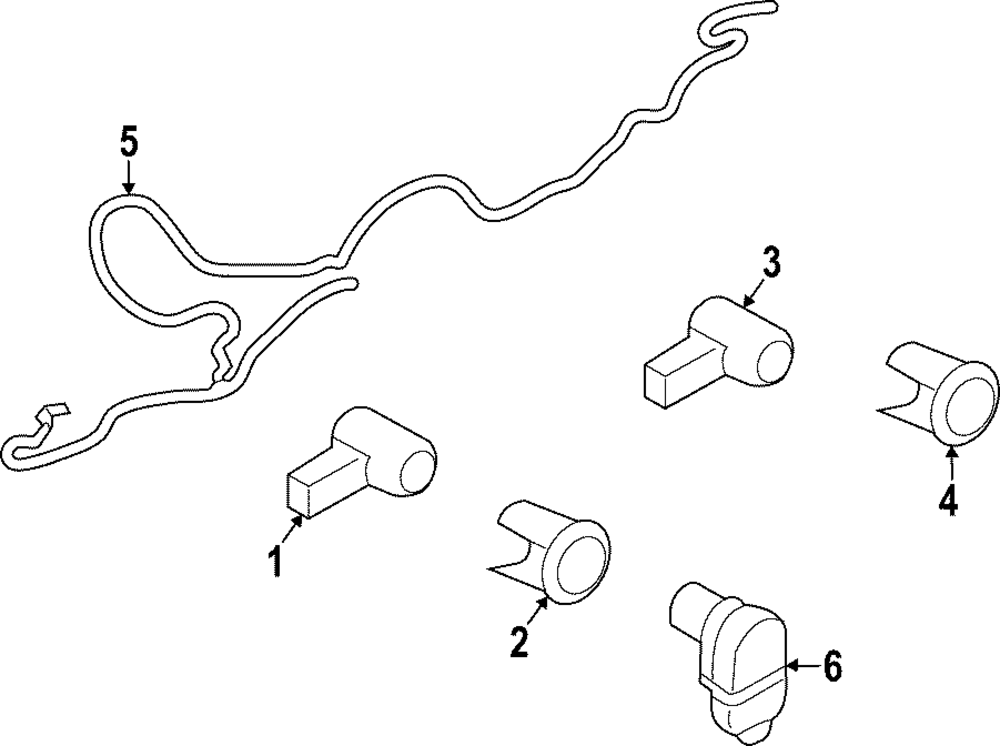 5
3
4
1
2
6