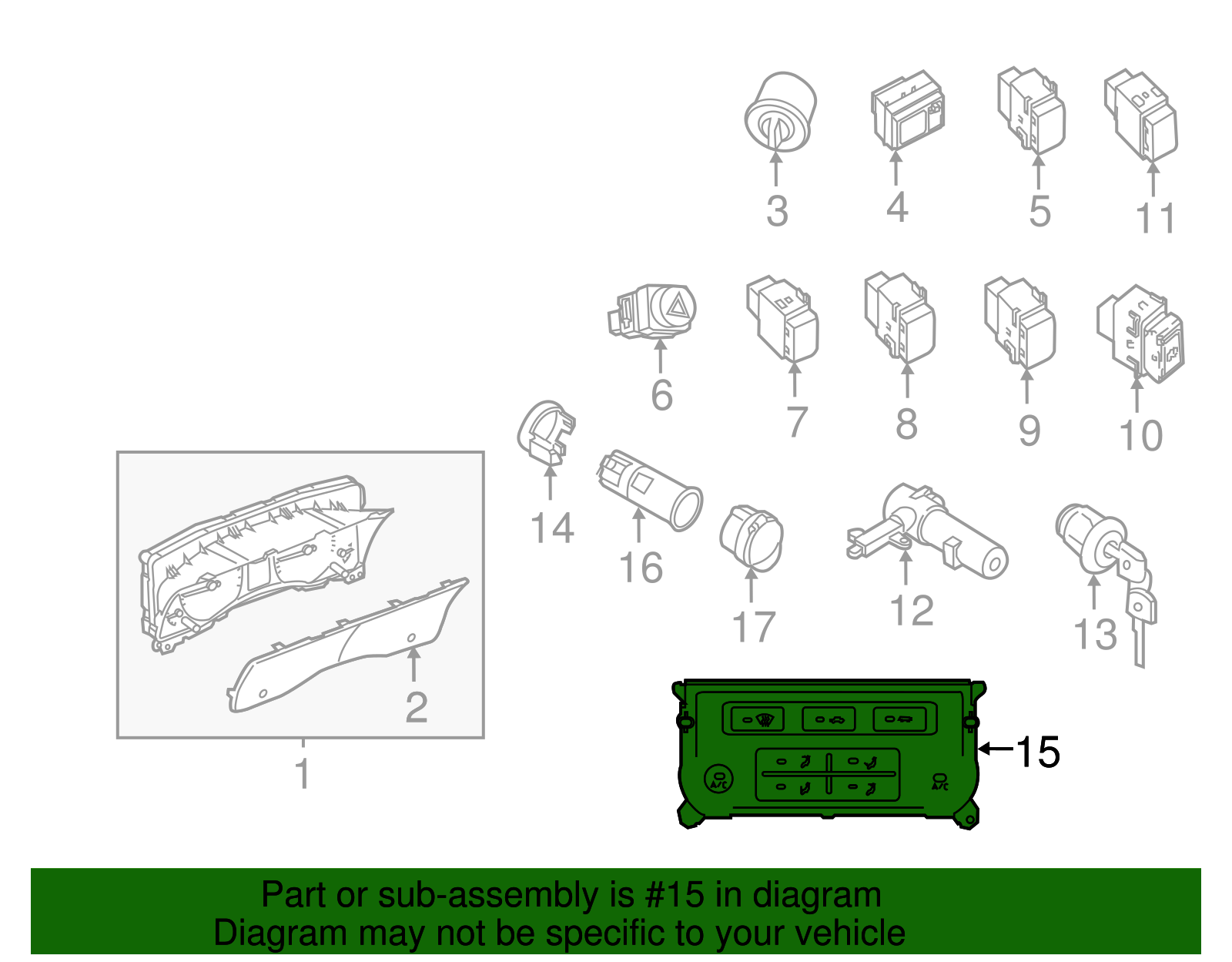 3
4
5
11
6
7
8
9
10
14
16
17
12
13
2
1
A/C
A/C
15

Part or sub-assembly is #15 in diagram
Diagram may not be specific to your vehicle