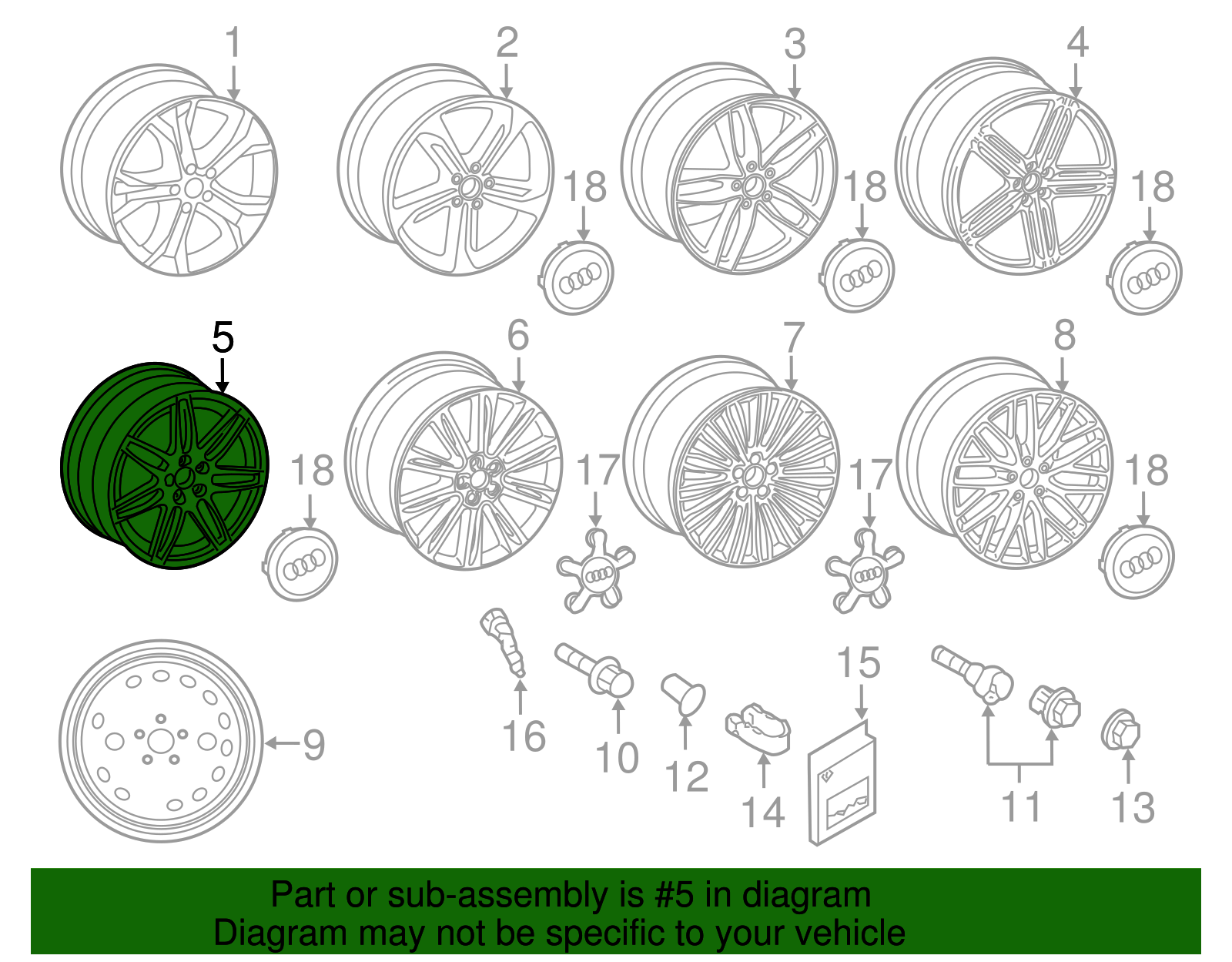 1
2
3
4
18
18
18
5
6
7
8
18
17
17
18
9
16
10
12
14
15
11
13

Part or sub-assembly is #5 in diagram
Diagram may not be specific to your vehicle