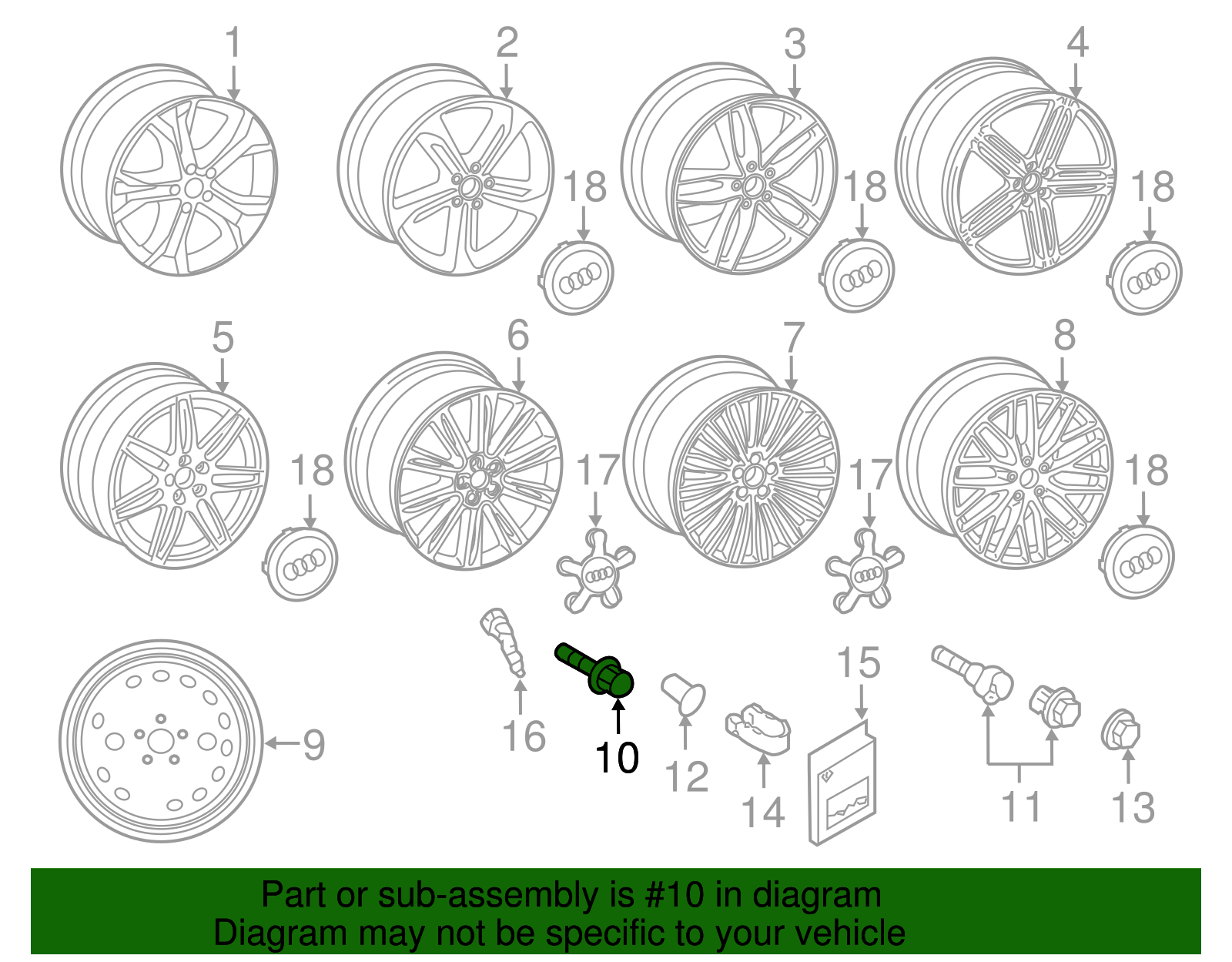 1
2
3
4
18
18
18
5
6
7
8
18
17
17
18
9
16
10
12
14
15
11
13

Part or sub-assembly is #10 in diagram
Diagram may not be specific to your vehicle