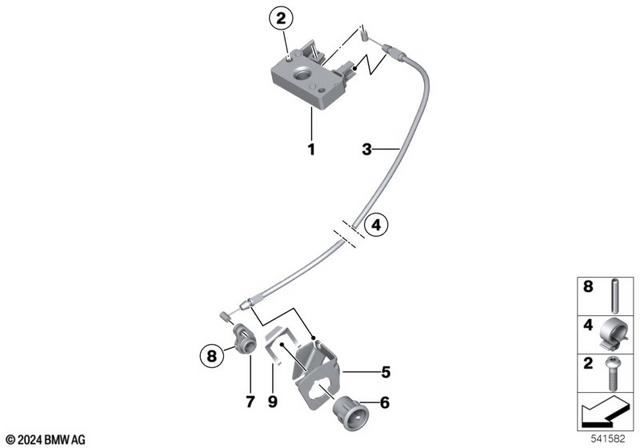 2
1
3
4
8
7
9
5
6
8
4
2
© 2024 BMW AG
541582