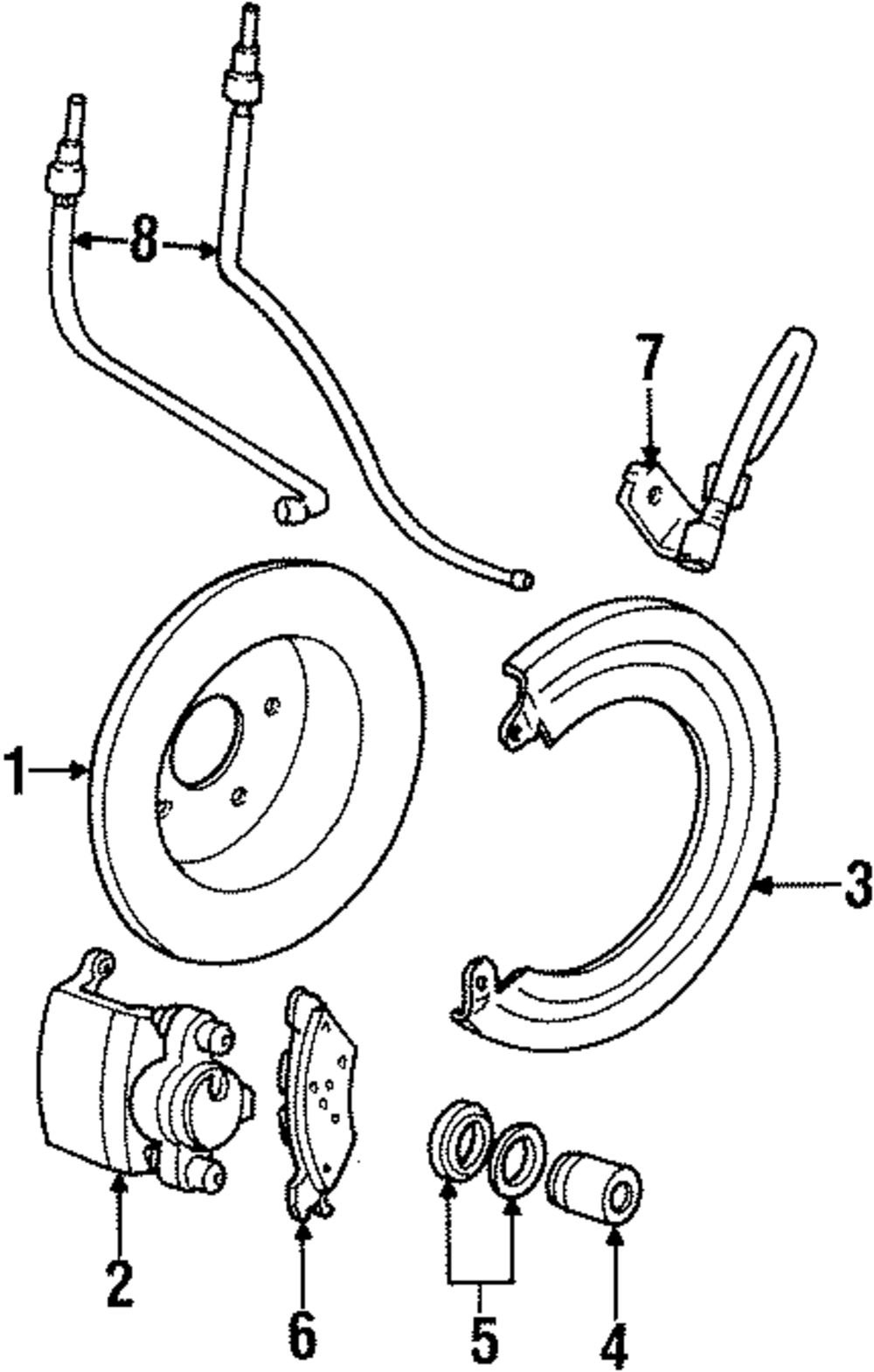 8
7
1
3
2
6
5
4