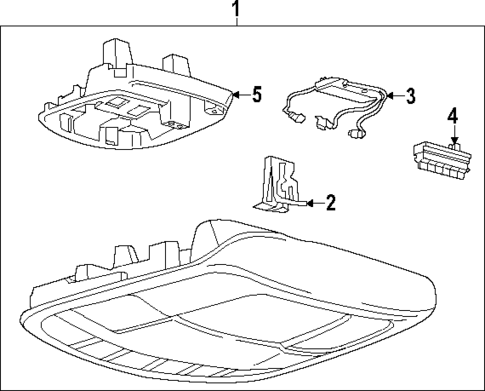 1
5
3
4
2