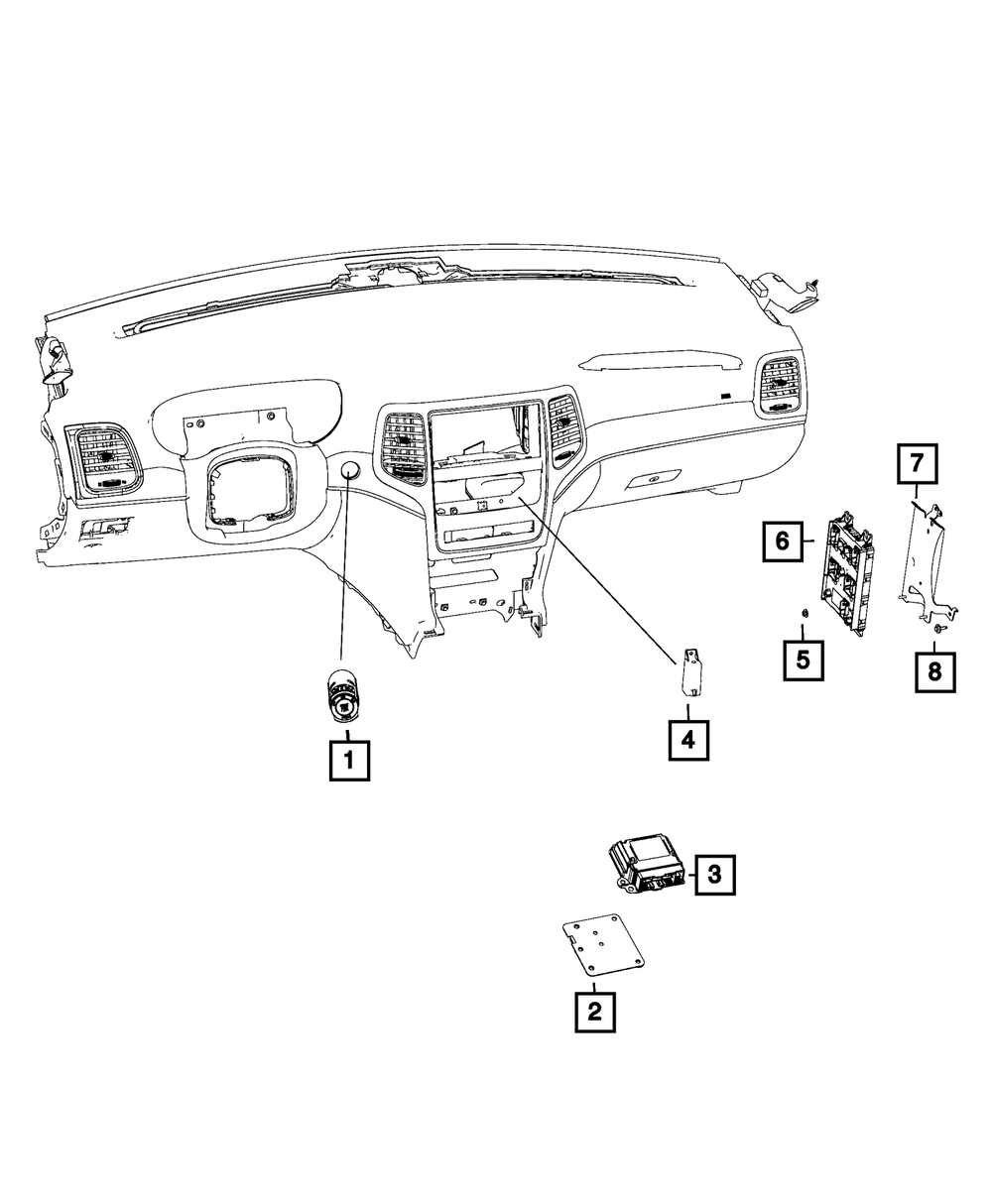 7
6
5
8
1
4
3
2