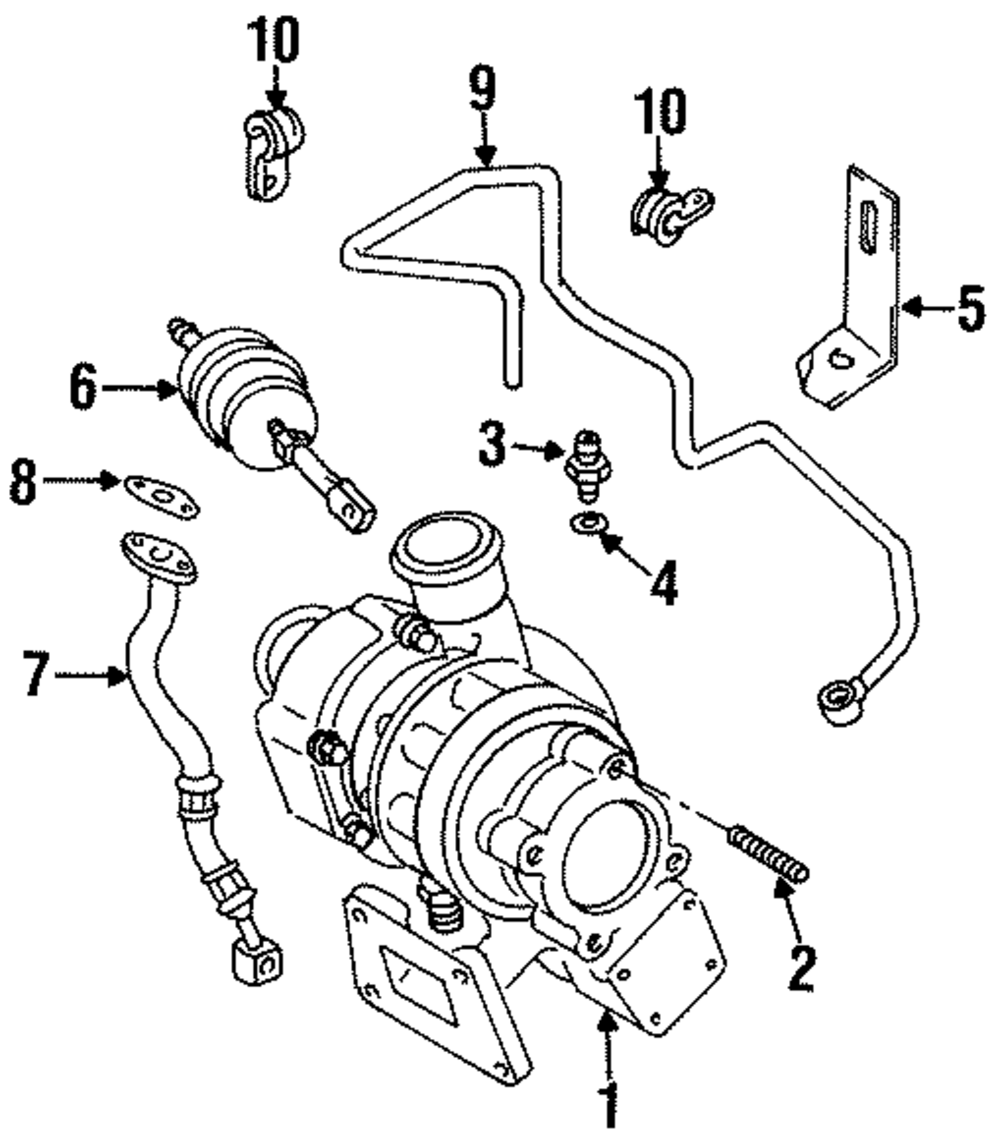 10
9
10
5
6
3
8
4
7
2
1