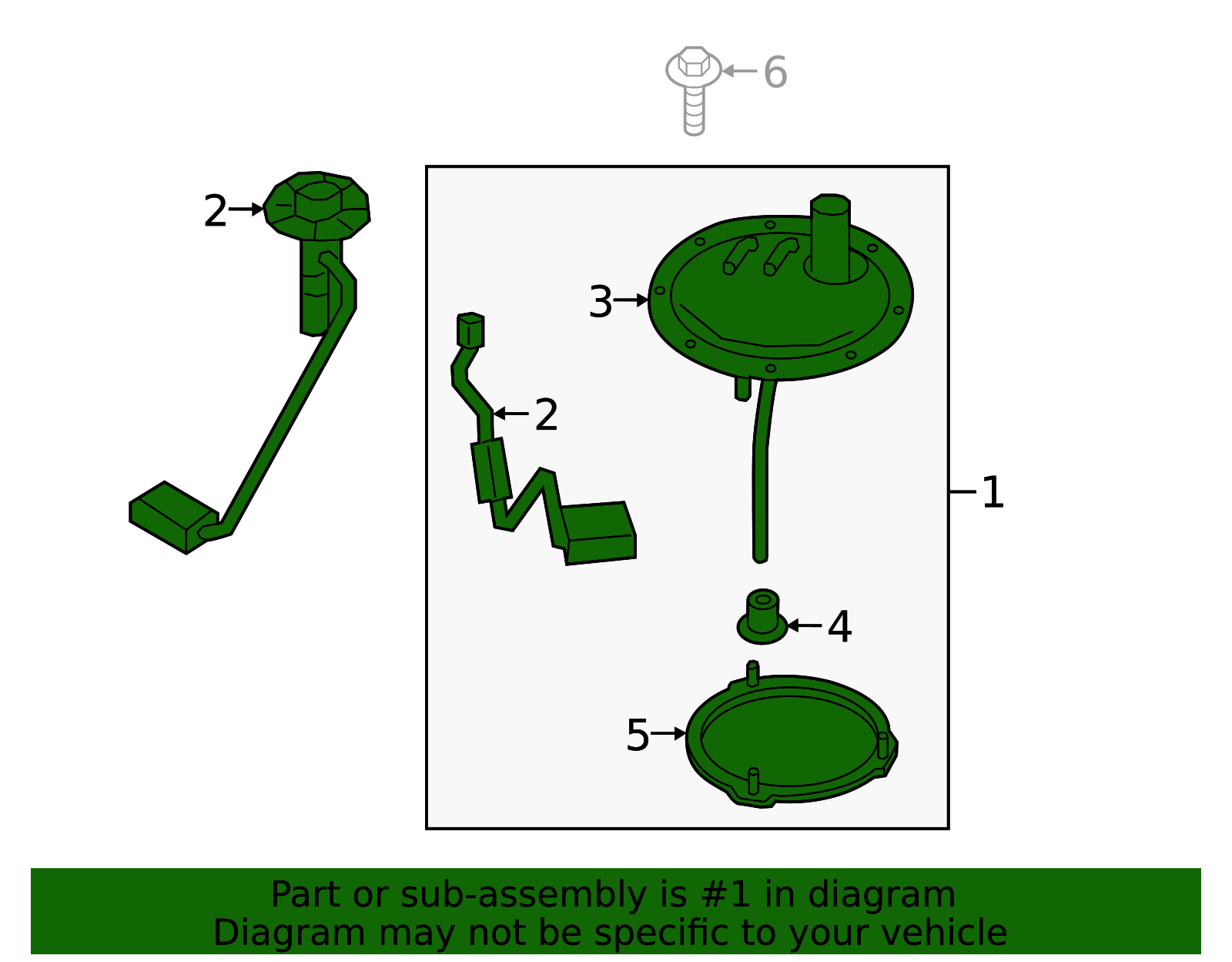 6

2

3

2

1

4

5

Part or sub-assembly is #1 in diagram
Diagram may not be specific to your vehicle