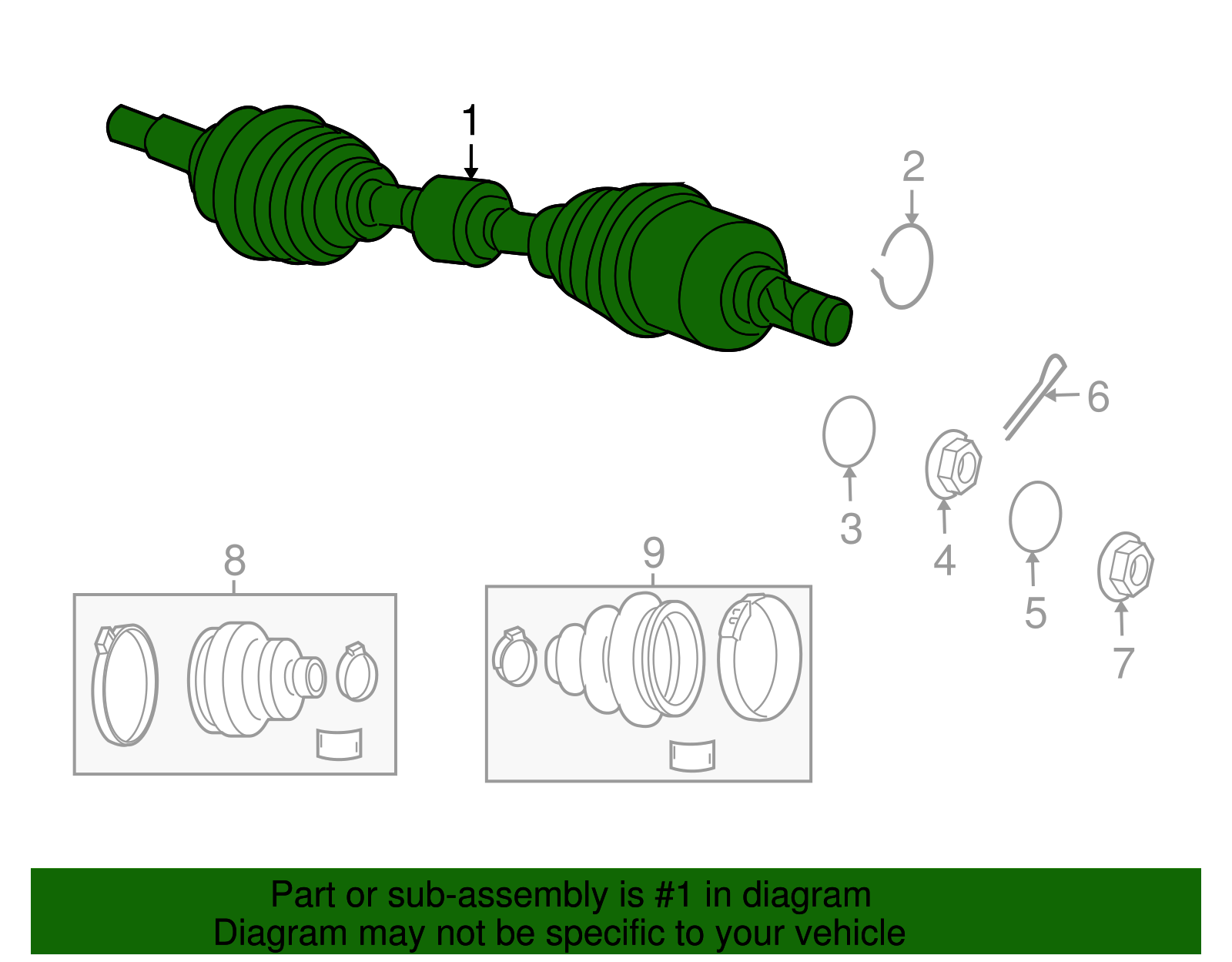 1
2
6
3
4
5
7
8
9

Part or sub-assembly is #1 in diagram
Diagram may not be specific to your vehicle