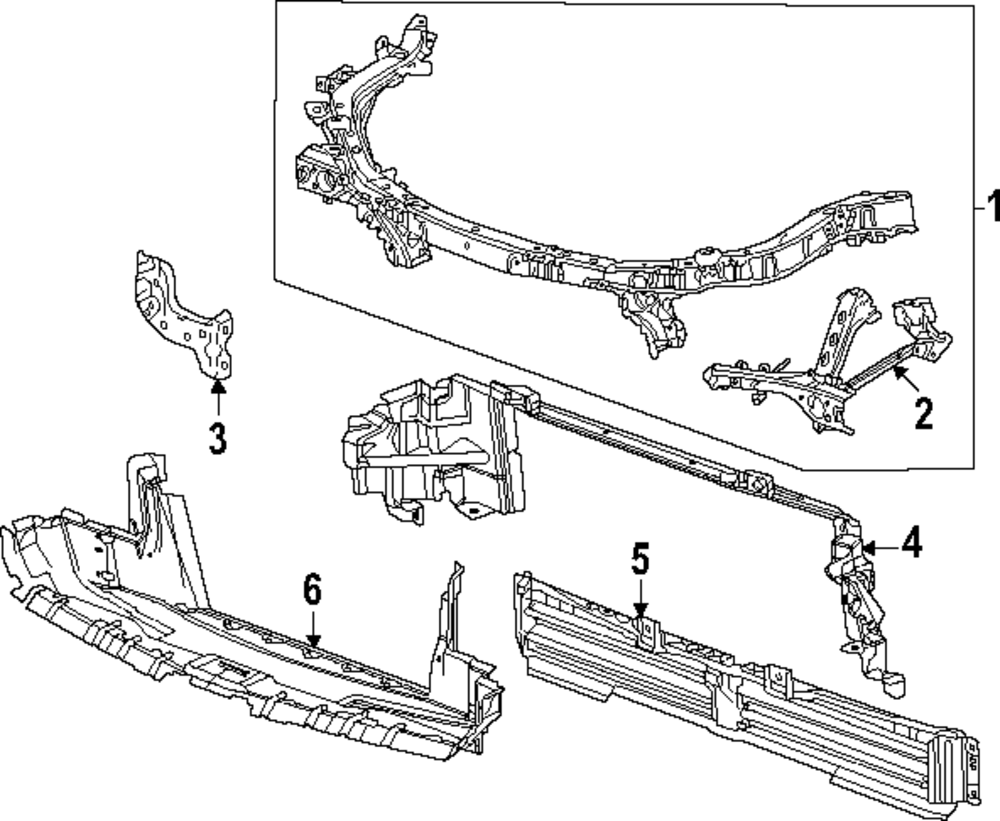 1
2
3
4
5
6