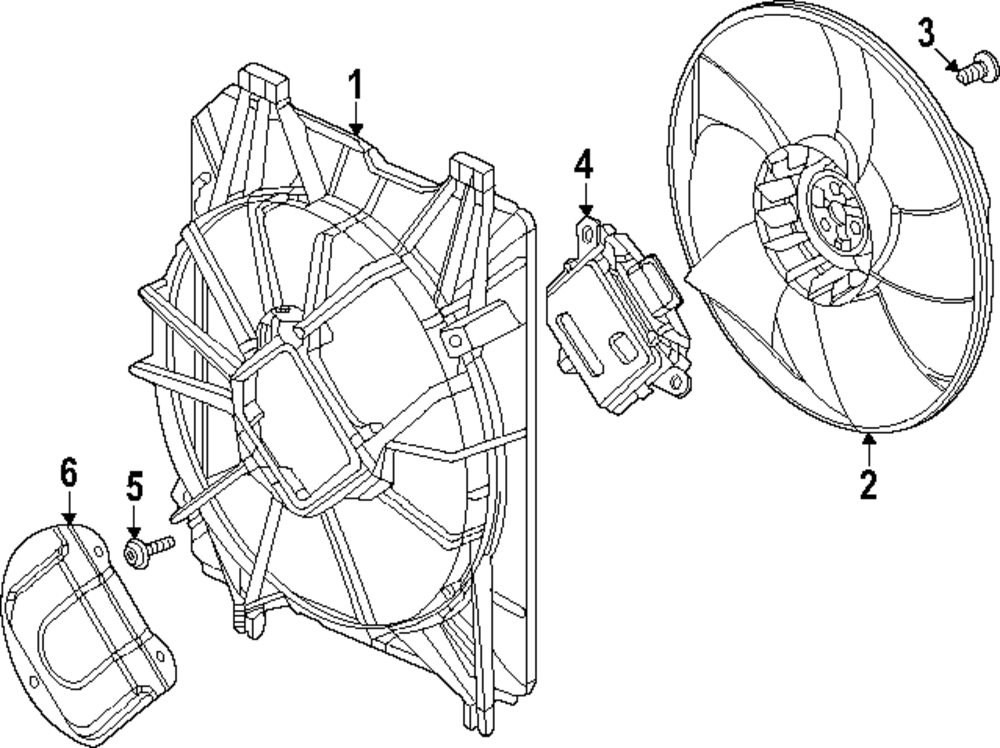 1
3
4
2
6
5